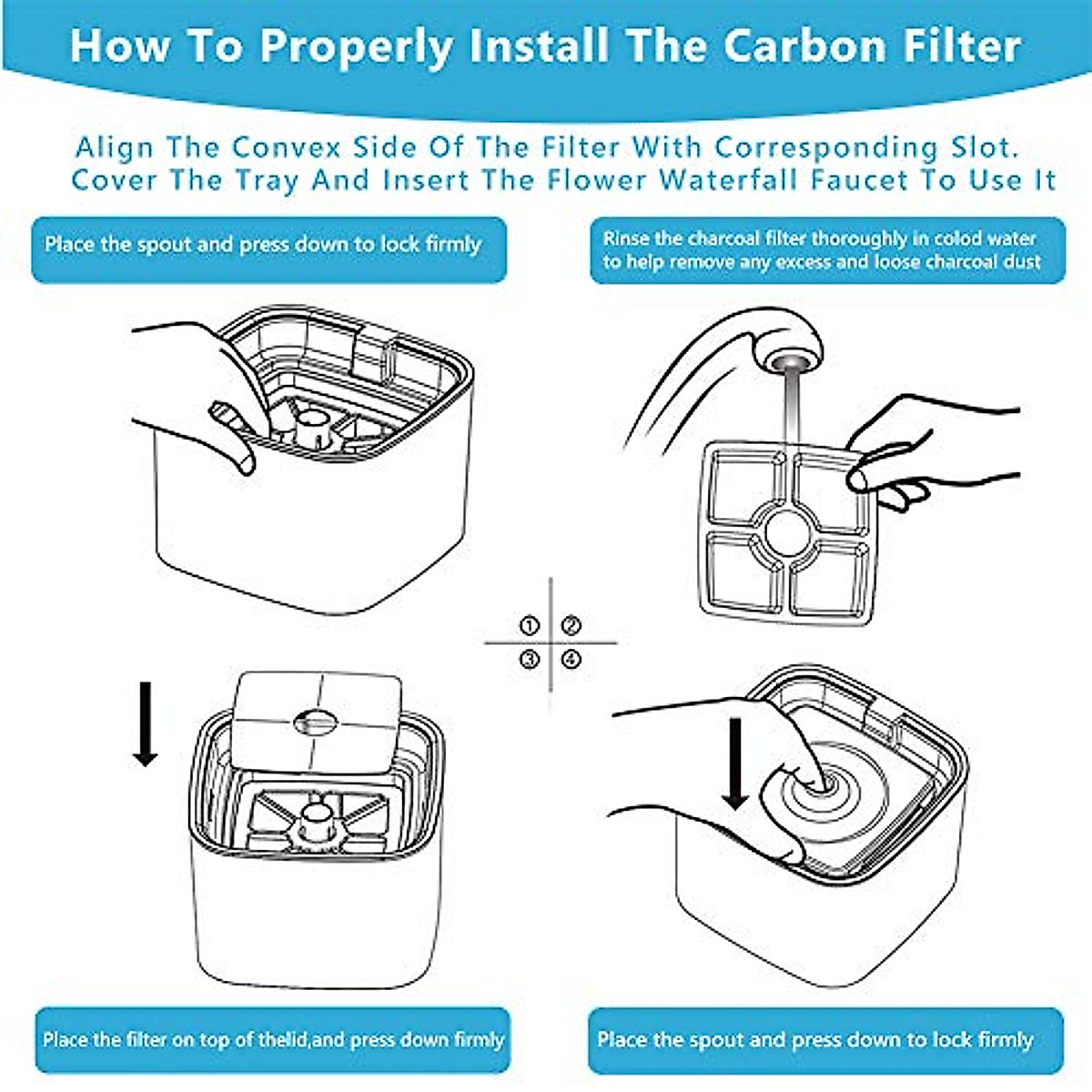 How To Properly Install The Carbon Filter

Align The Convex Side Of The Filter With Corresponding Slot. Cover The Tray And Insert The Flower Waterfall Faucet To Use It

Place the spout and press down to lock firmly

Rinse the charcoal filter thoroughly in colod water to help remove any excess and loose charcoal dust

①
②
③
④

Place the filter on top of thelid,and press down firmly

Place the spout and press down to lock firmly