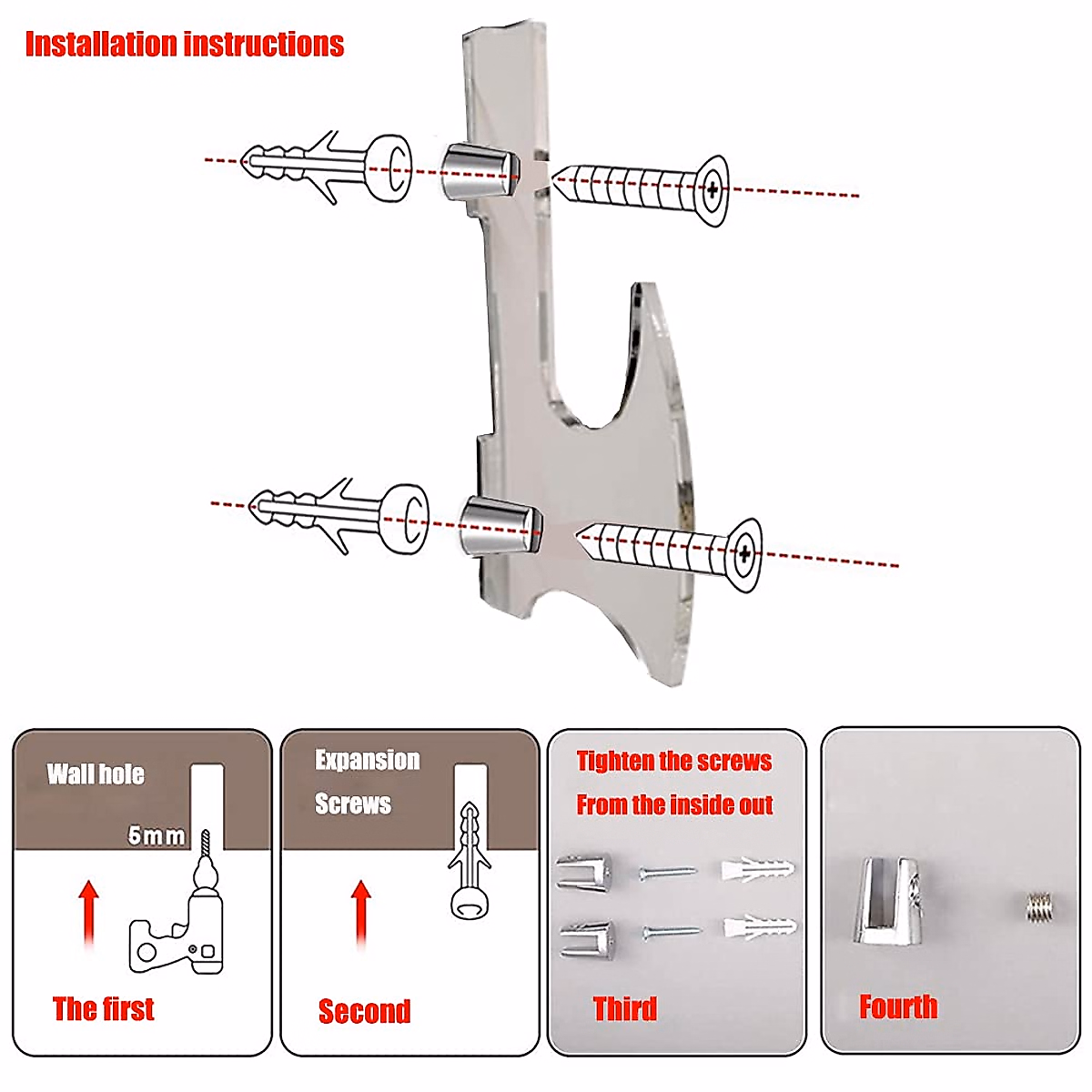 Installation instructions

Wall hole

5mm

The first

Expansion Screws

Second

Tighten the screws From the inside out

Third

Fourth