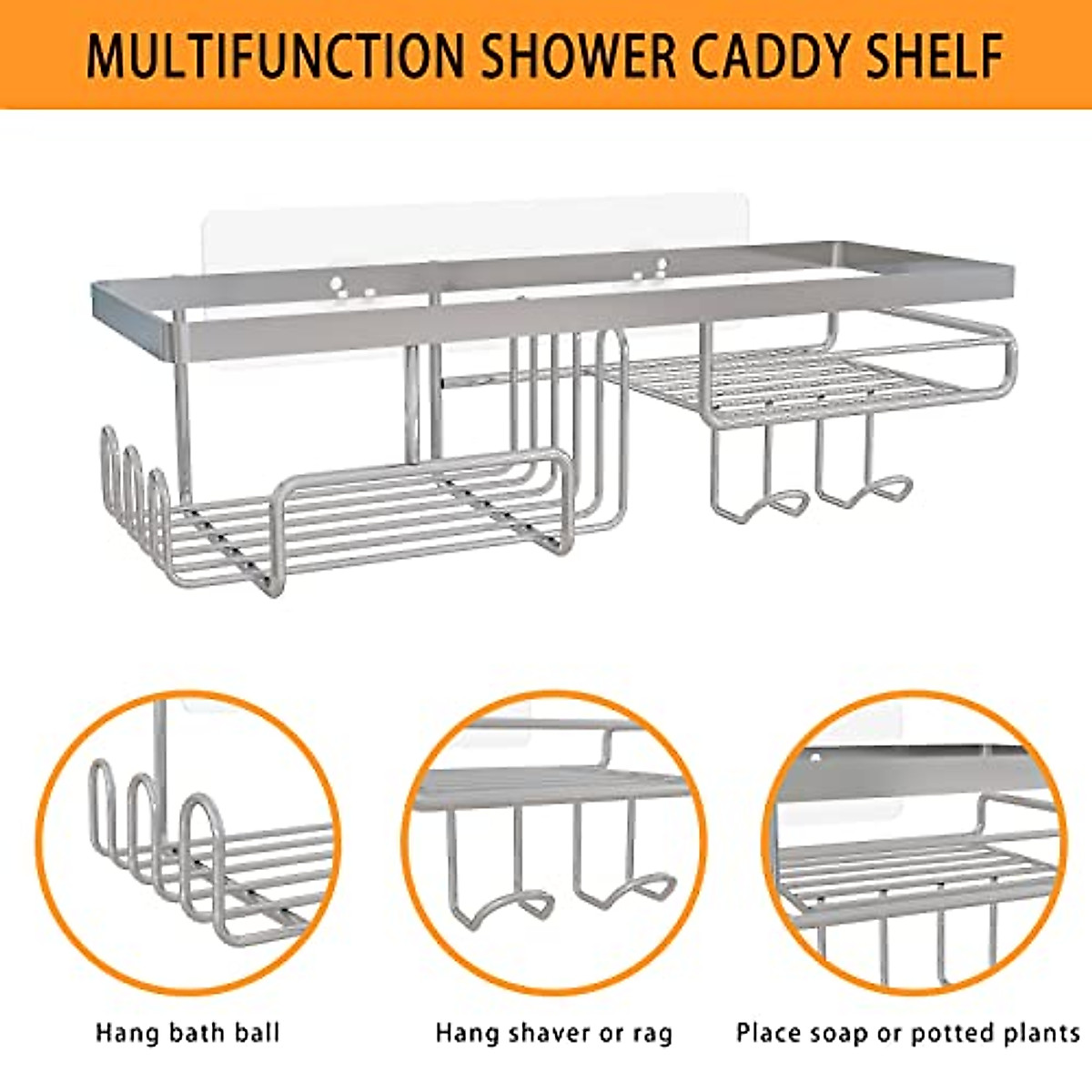 MULTIFUNCTION SHOWER CADDY SHELF

Hang bath ball

Hang shaver or rag

Place soap or potted plants