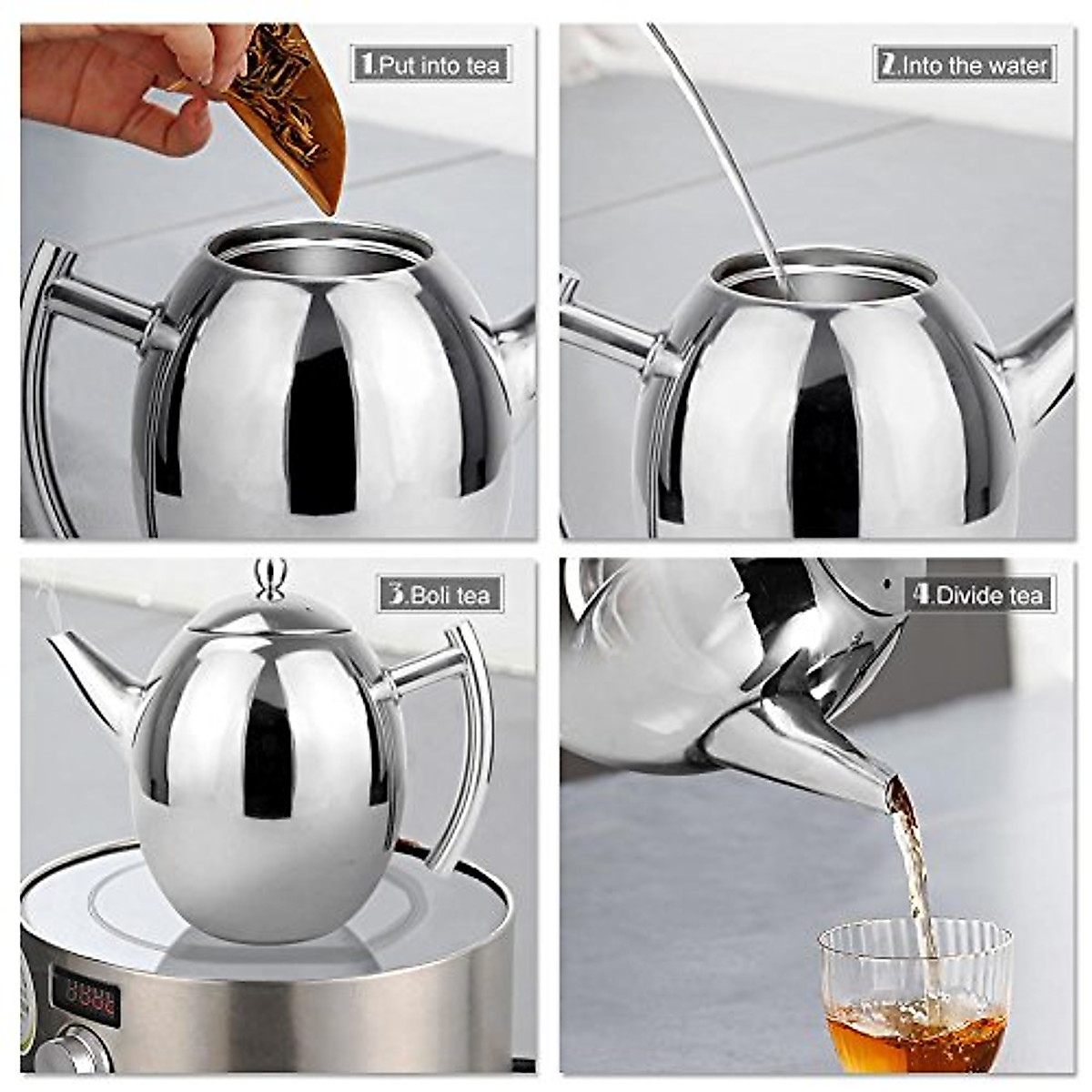 1.Put into tea

2.Into the water

3.Boli tea

4.Divide tea