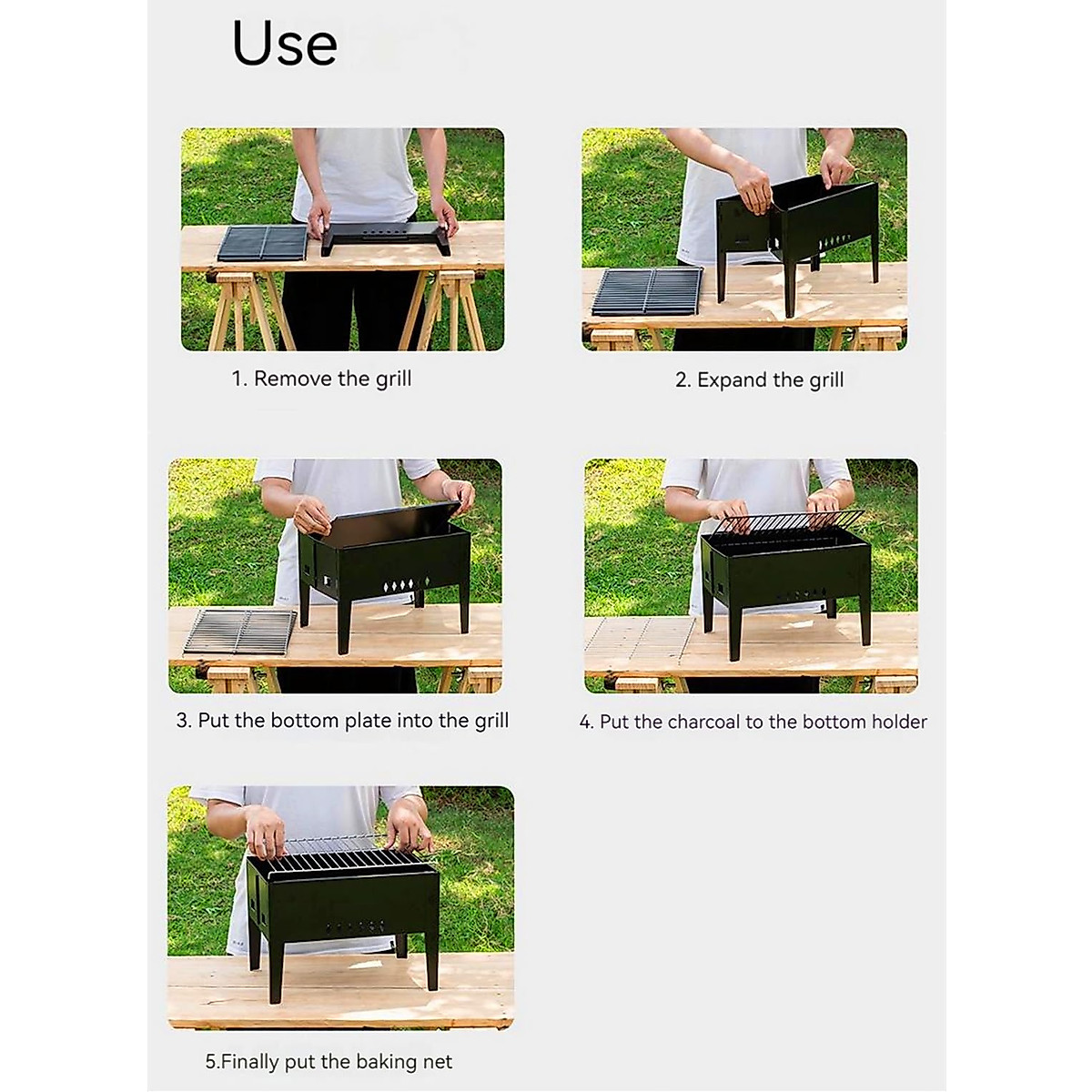 Use

1. Remove the grill

2. Expand the grill

3. Put the bottom plate into the grill

4. Put the charcoal to the bottom holder

5.Finally put the baking net