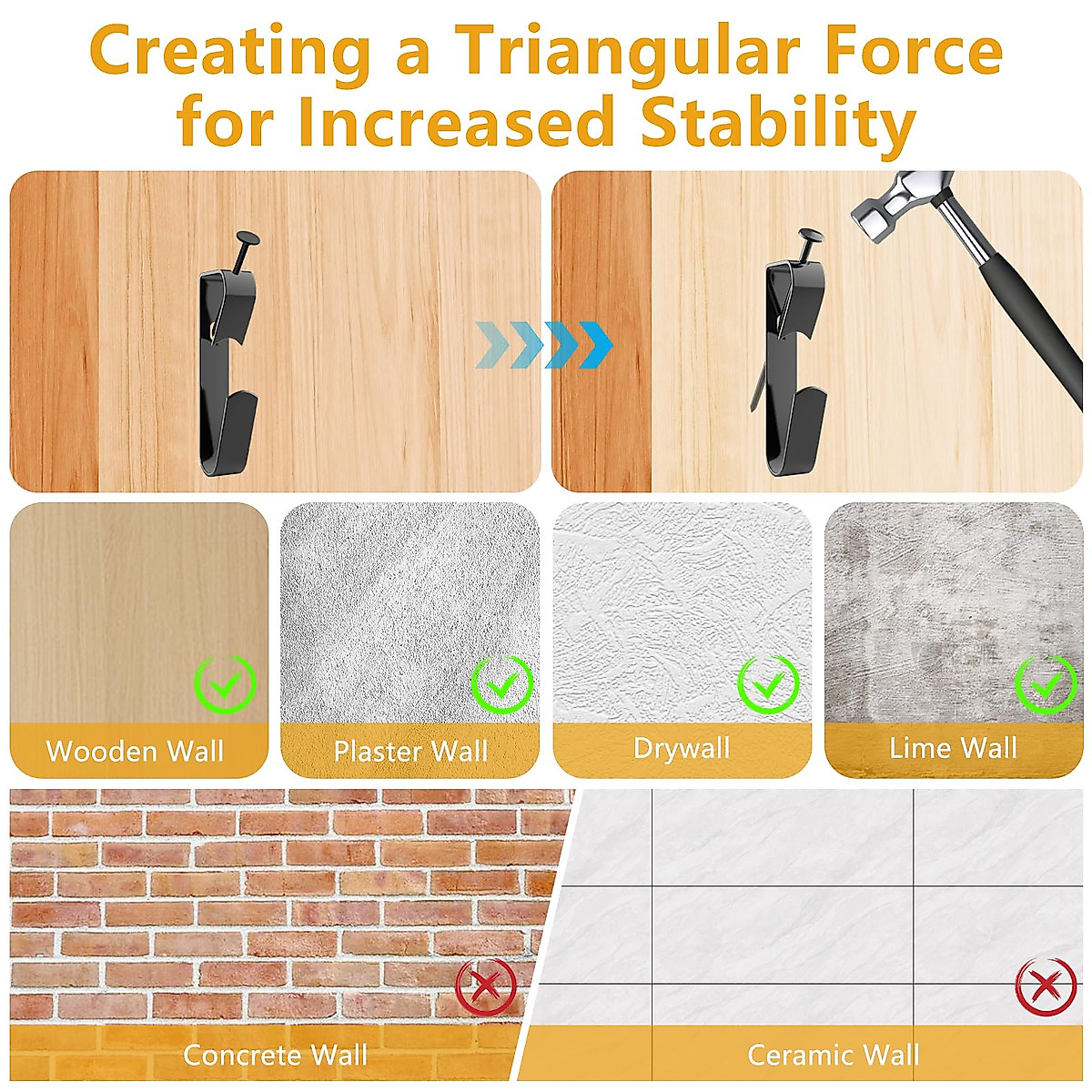 Creating a Triangular Force for Increased Stability

Wooden Wall

Plaster Wall

Drywall

Lime Wall

Concrete Wall

Ceramic Wall