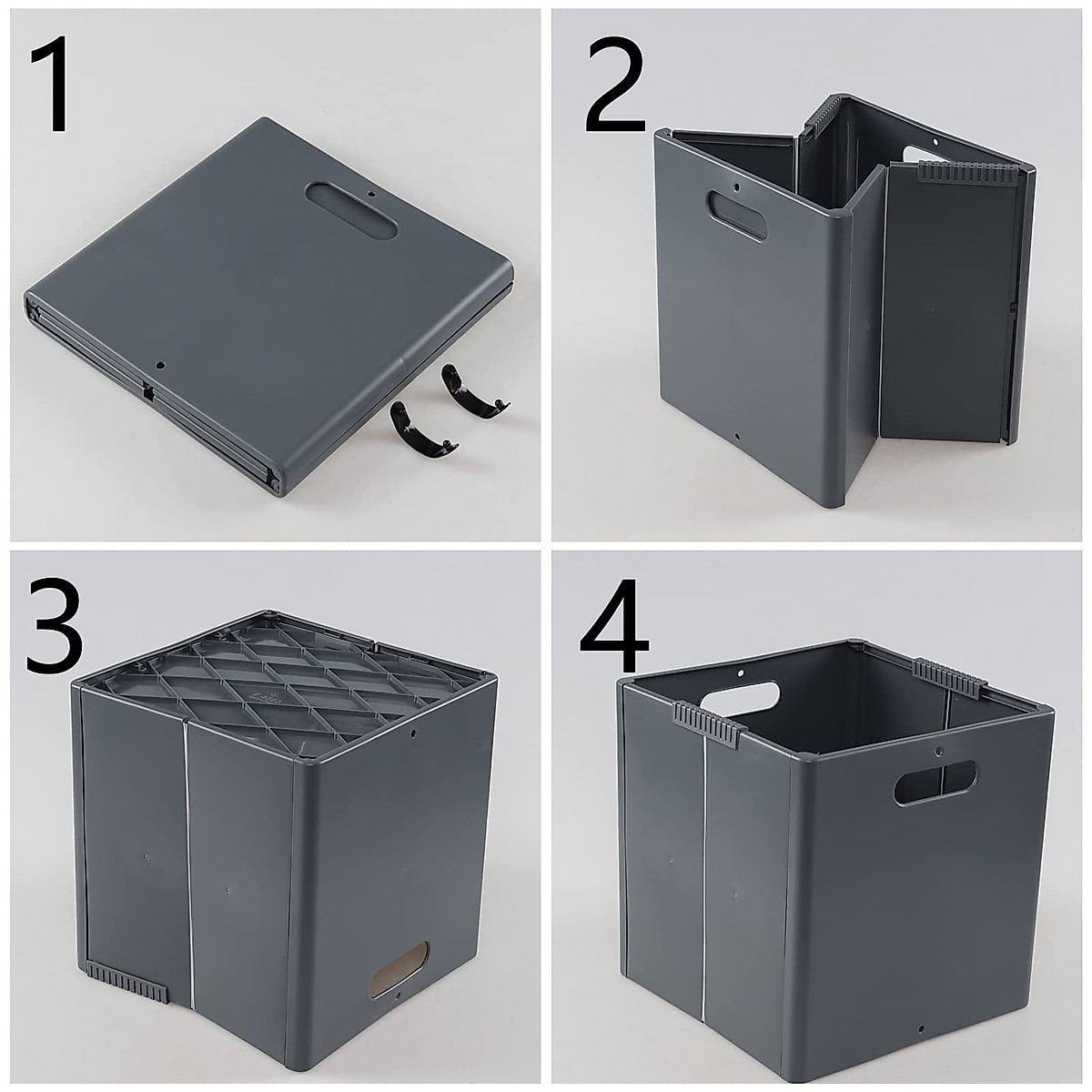 1

2

3

4