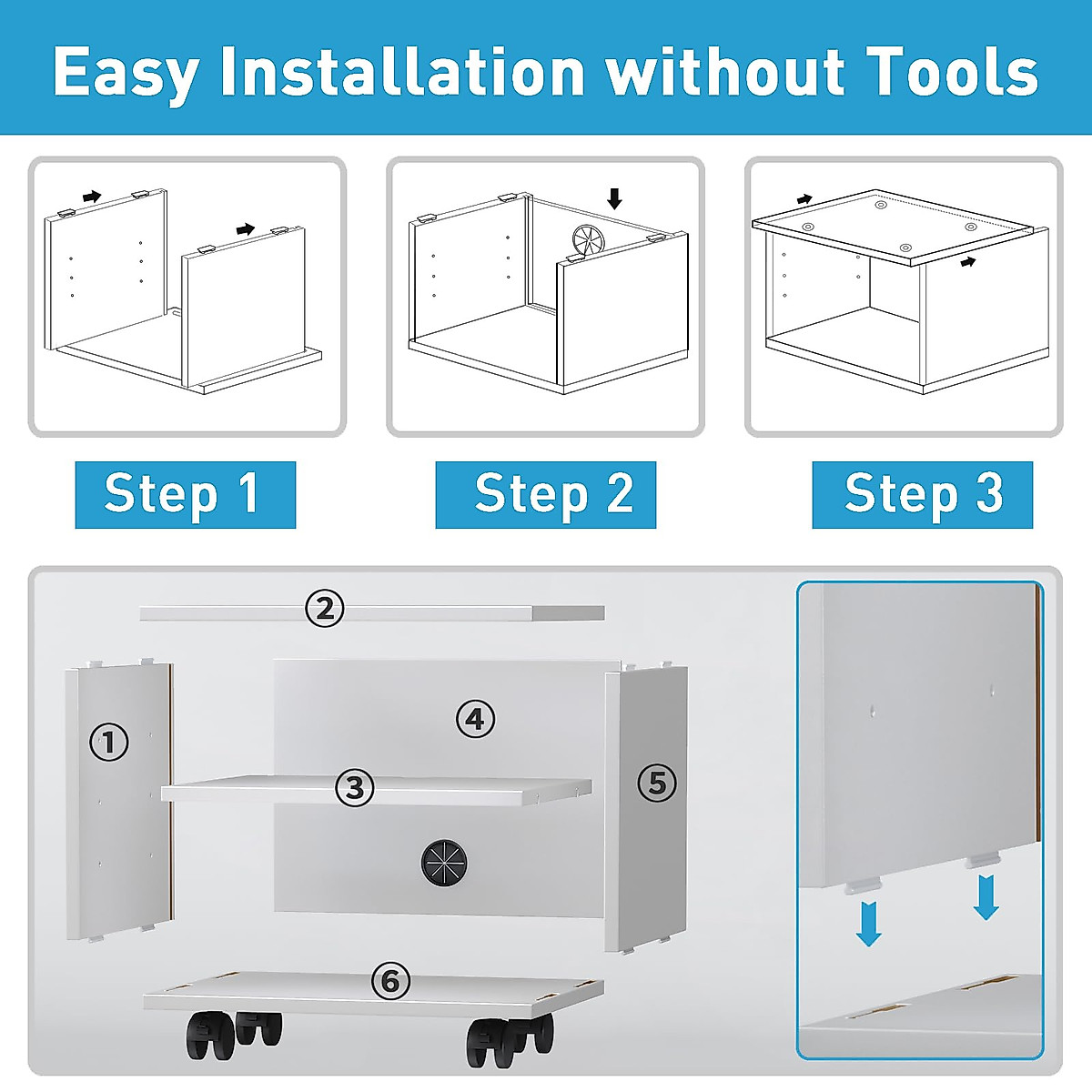 Easy Installation without Tools

Step 1

Step 2

Step 3

②

①

④

③

⑤

⑥