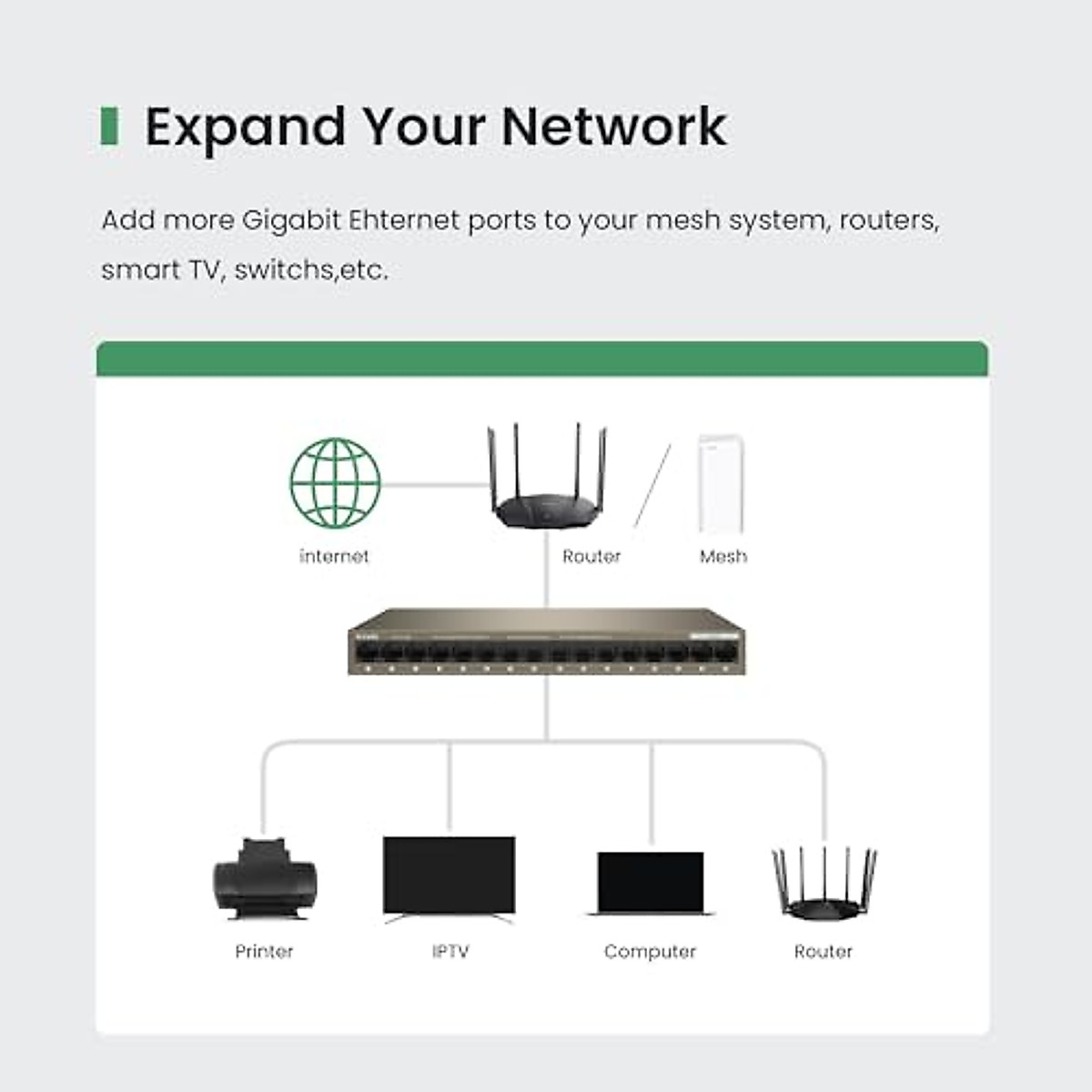 Expand Your Network

Add more Gigabit Ehternet ports to your mesh system, routers, smart TV, switchs,etc.

internet

Router

Mesh

Printer

IPTV

Computer

Router