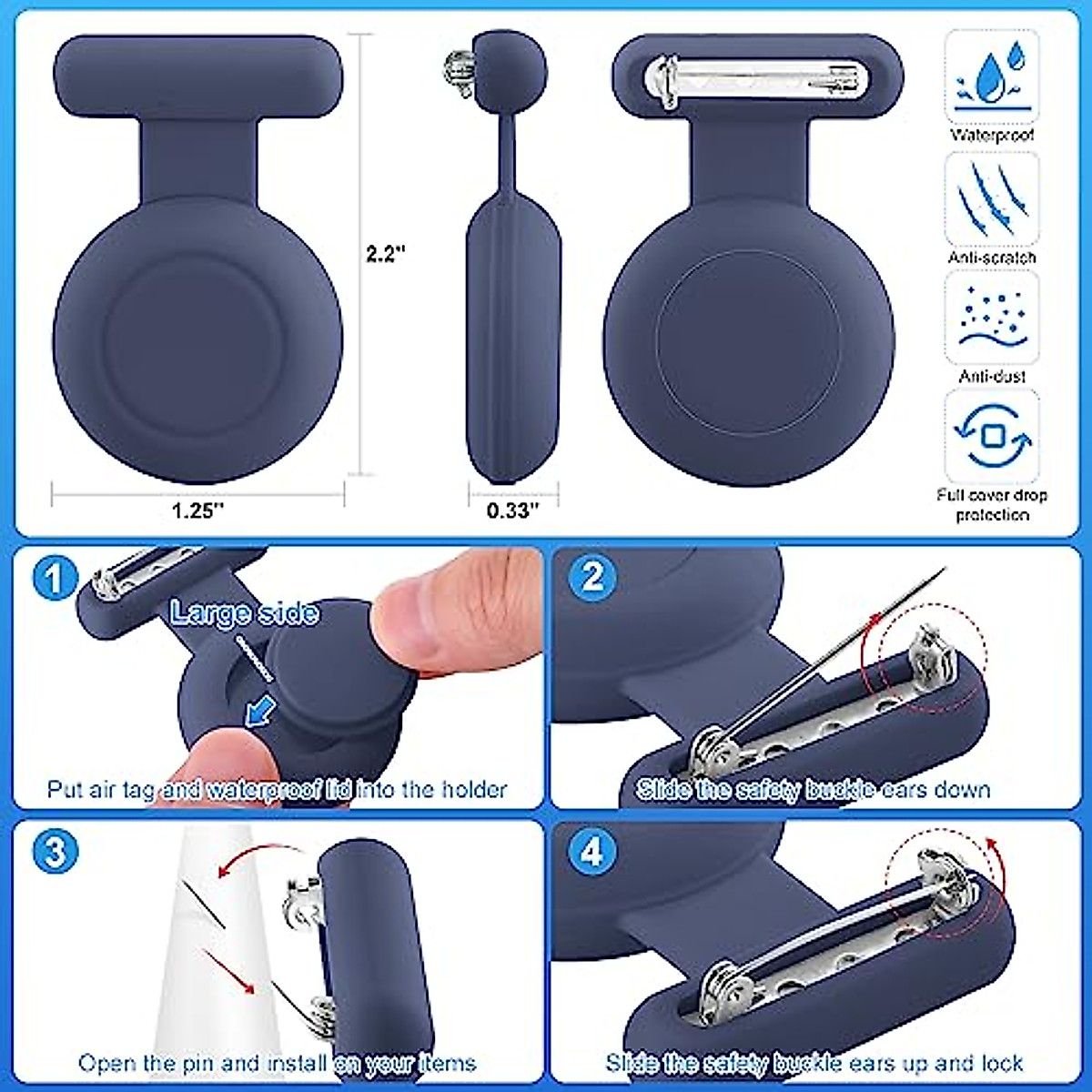 2.2"

1.25"

0.33"

Waterproof

Anti-scratch

Anti-dust

Full cover drop protection

1

Large side

Put air tag and waterproof lid into the holder

2

Slide the safety buckle ears down

3

Open the pin and install on your items

4

Slide the safety buckle ears up and lock