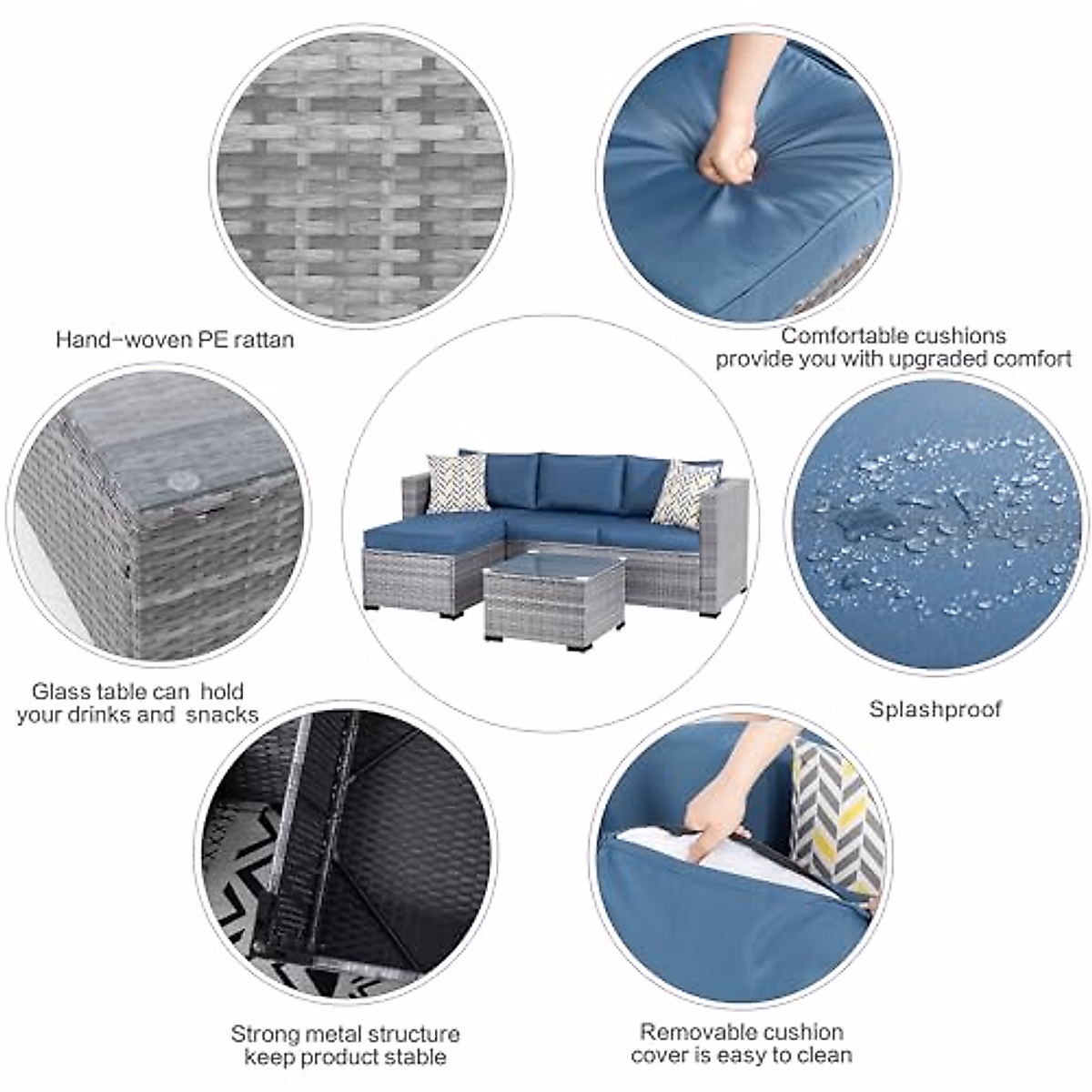 Hand-woven PE rattan

Comfortable cushions provide you with upgraded comfort

Glass table can hold your drinks and snacks

Splashproof

Strong metal structure keep product stable

Removable cushion cover is easy to clean