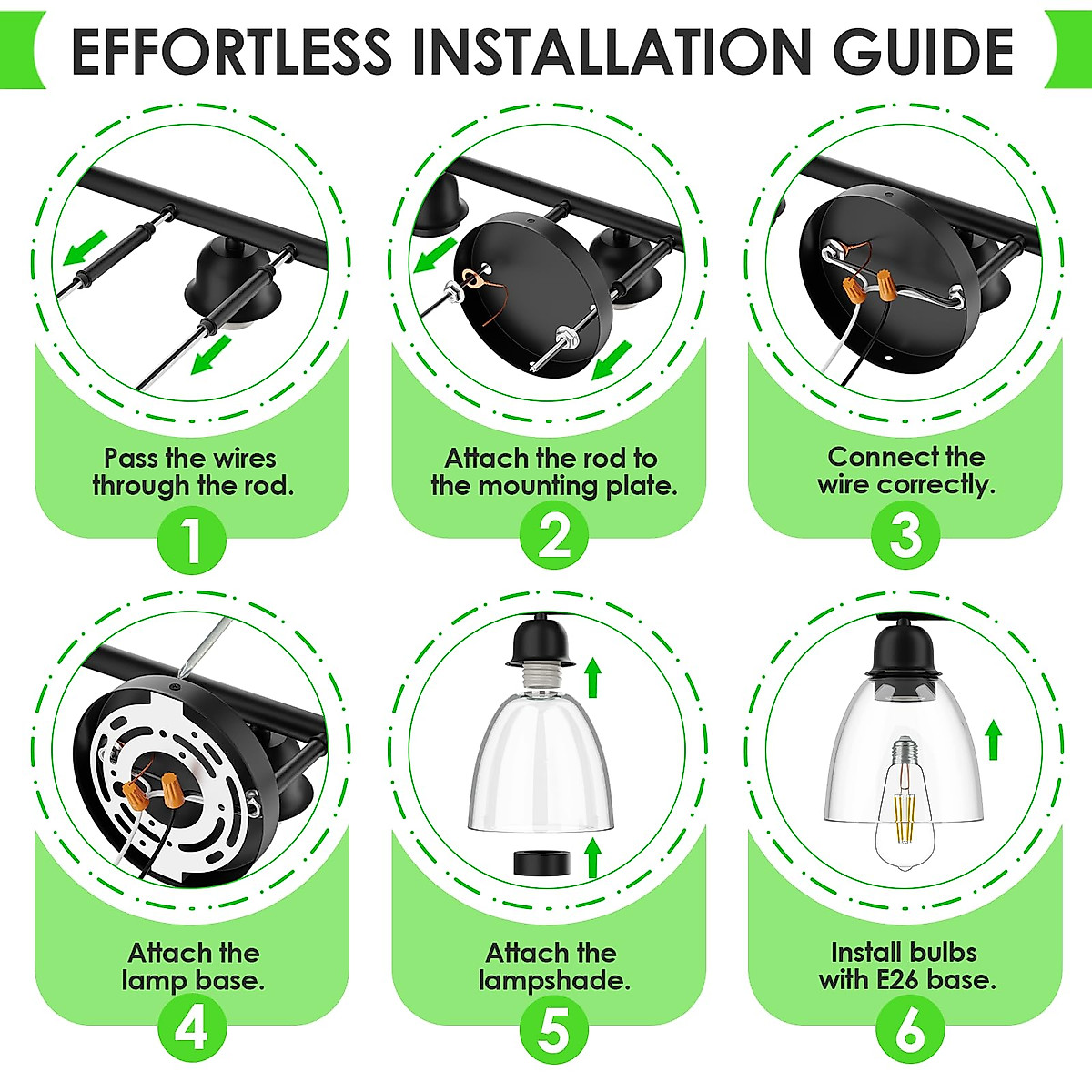 EFFORTLESS INSTALLATION GUIDE

Pass the wires through the rod.

1

Attach the rod to the mounting plate.

2

Connect the wire correctly.

3

Attach the lamp base.

4

Attach the lampshade.

5

Install bulbs with E26 base.

6