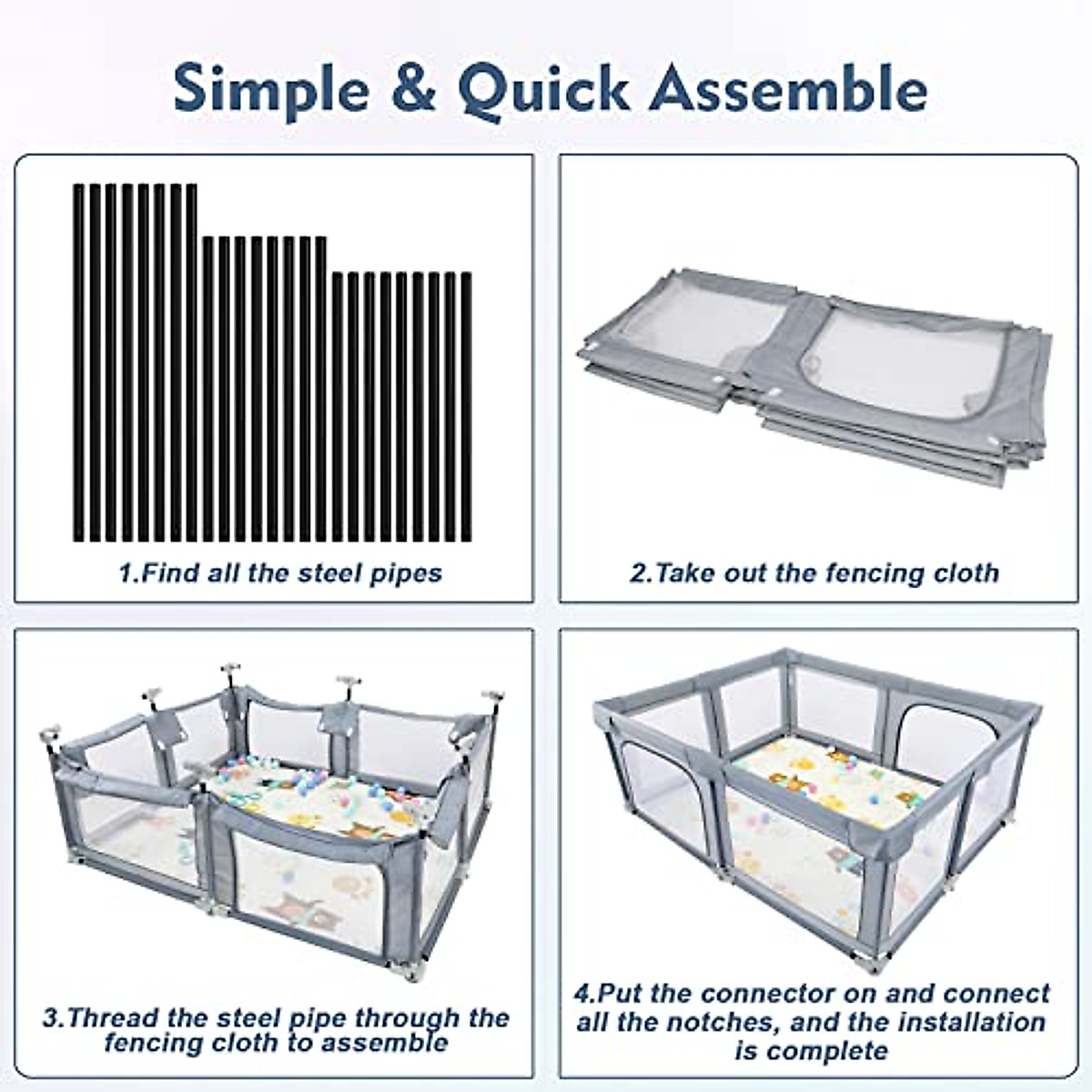 Simple & Quick Assemble

1.Find all the steel pipes

2.Take out the fencing cloth

3.Thread the steel pipe through the fencing cloth to assemble

4.Put the connector on and connect all the notches, and the installation is complete