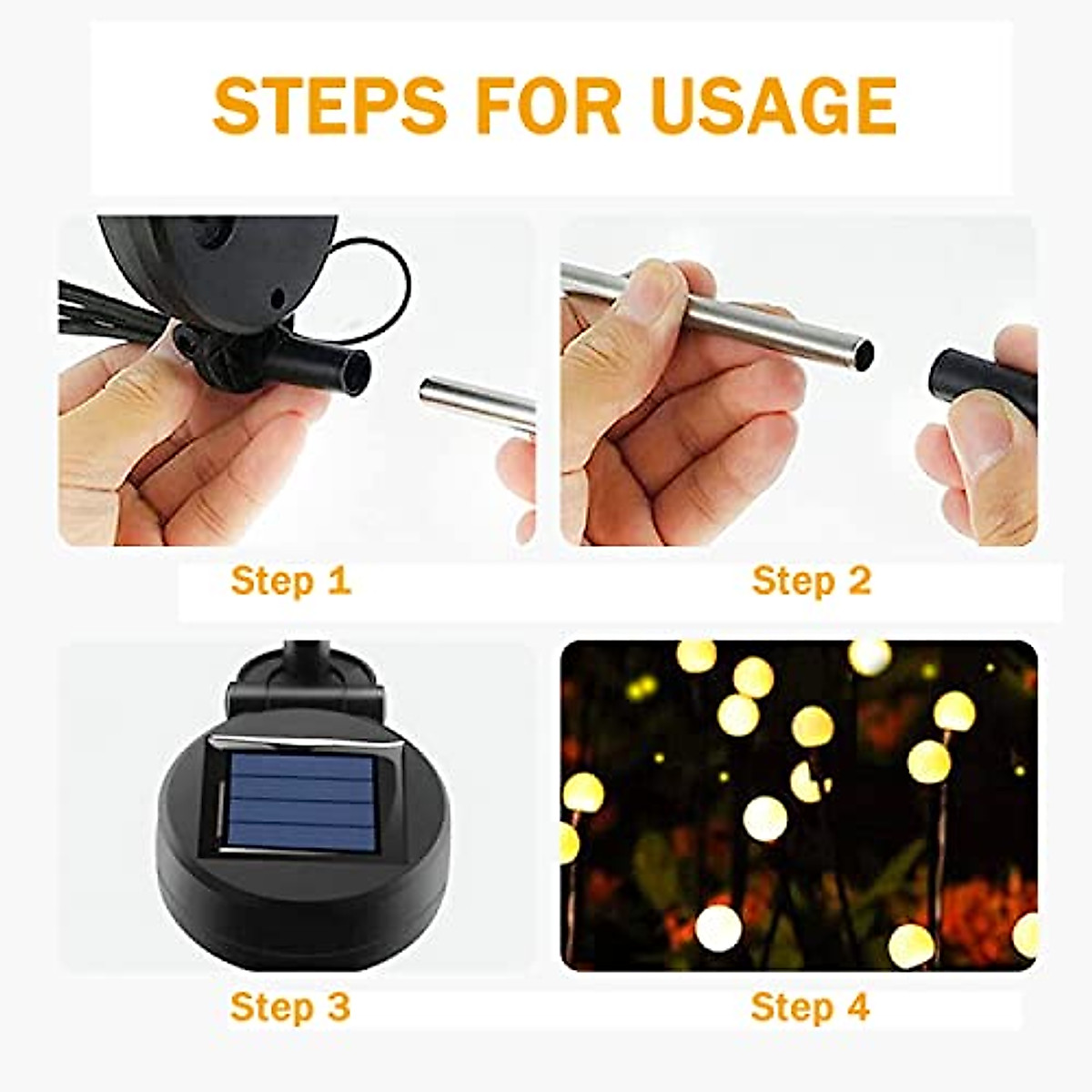 STEPS FOR USAGE

Step 1

Step 2

Step 3

Step 4