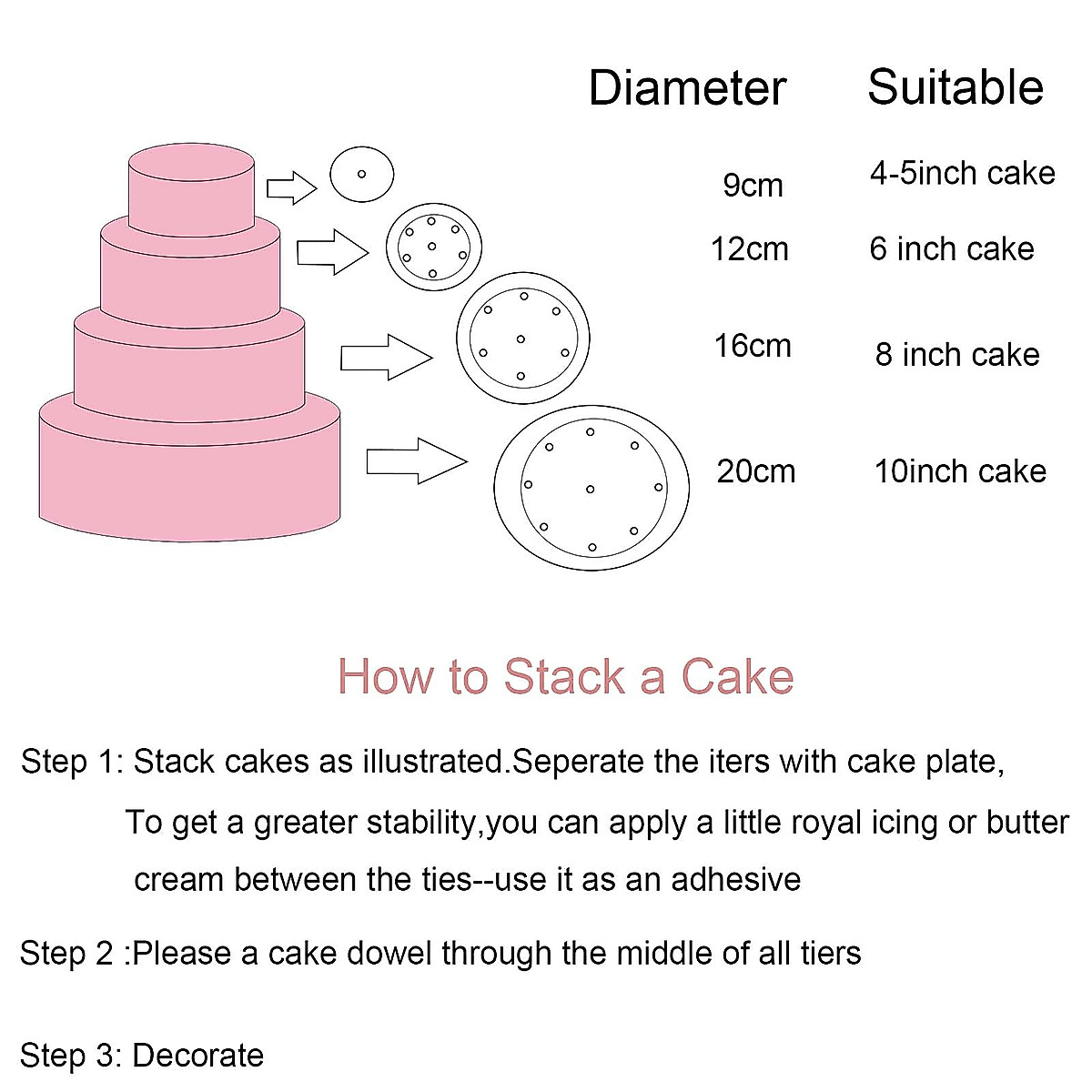 | Diameter | Suitable |
|---|---|
| 9cm | 4-5inch cake |
| 12cm | 6 inch cake |
| 16cm | 8 inch cake |
| 20cm | 10inch cake |

How to Stack a Cake

Step 1: Stack cakes as illustrated.Seperate the iters with cake plate, To get a greater stability,you can apply a little royal icing or butter cream between the ties--use it as an adhesive

Step 2 :Please a cake dowel through the middle of all tiers

Step 3: Decorate