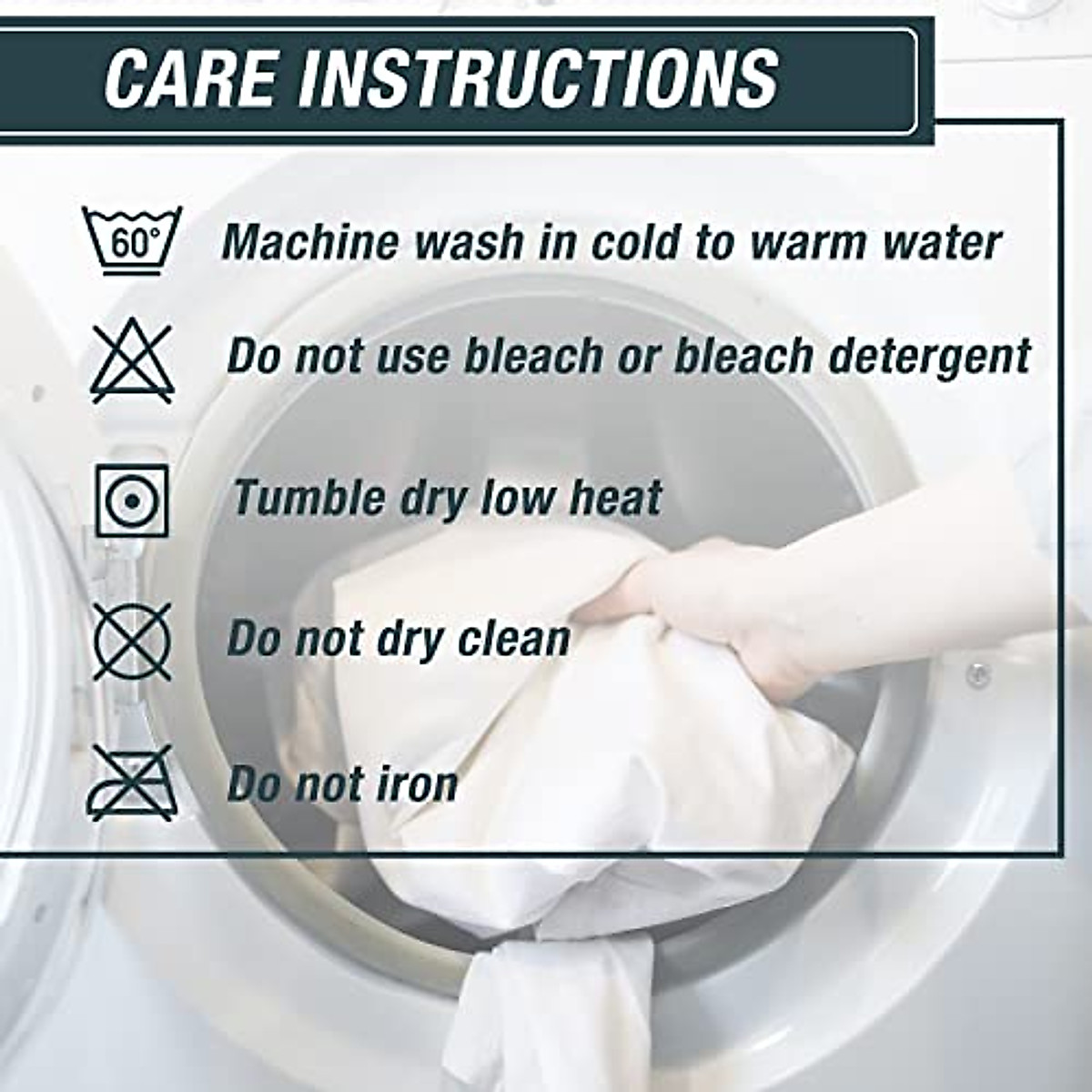 CARE INSTRUCTIONS

60°

Machine wash in cold to warm water

Do not use bleach or bleach detergent

Tumble dry low heat

Do not dry clean

Do not iron