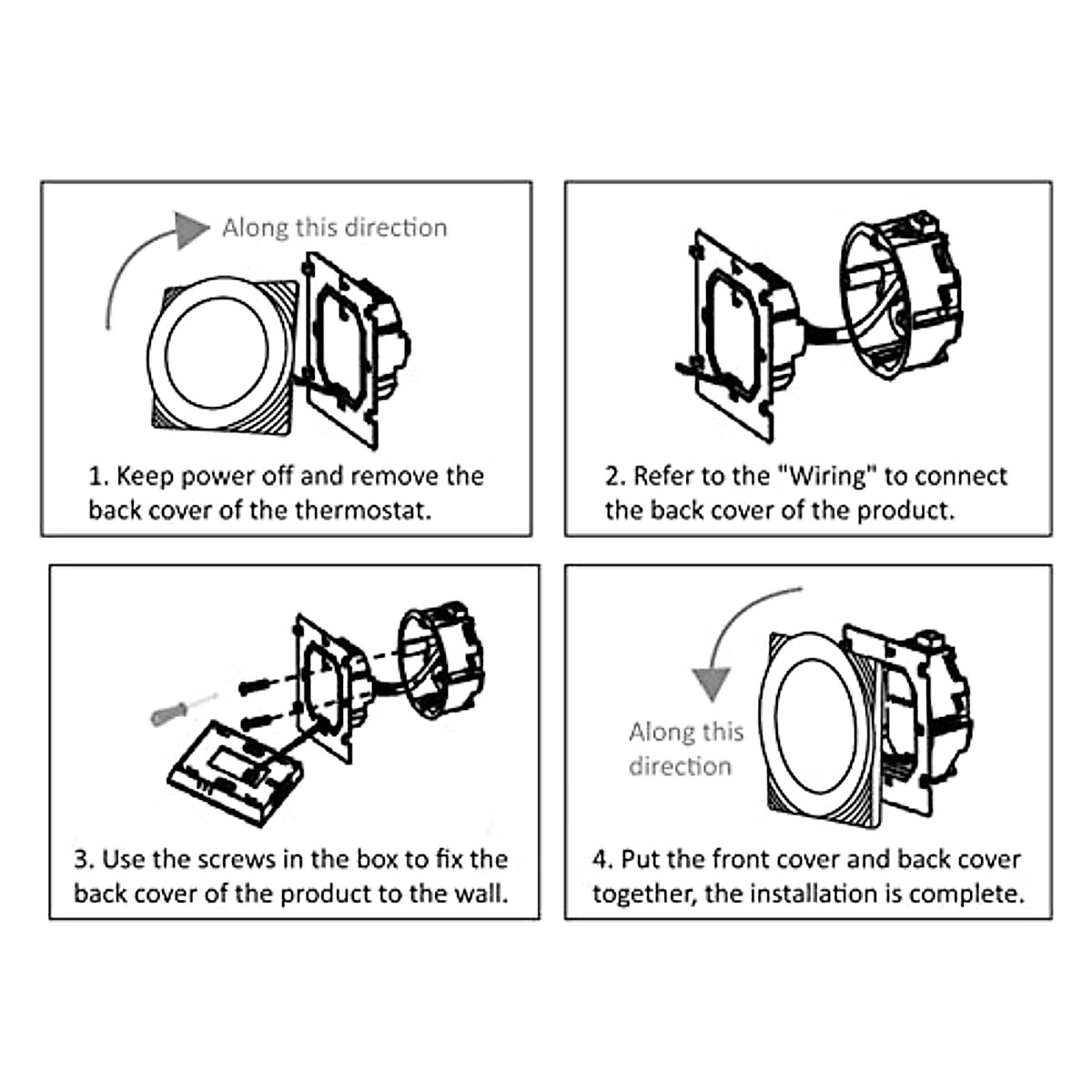 Along this direction

1. Keep power off and remove the back cover of the thermostat.

2. Refer to the "Wiring" to connect the back cover of the product.

3. Use the screws in the box to fix the back cover of the product to the wall.

Along this direction

4. Put the front cover and back cover together, the installation is complete.