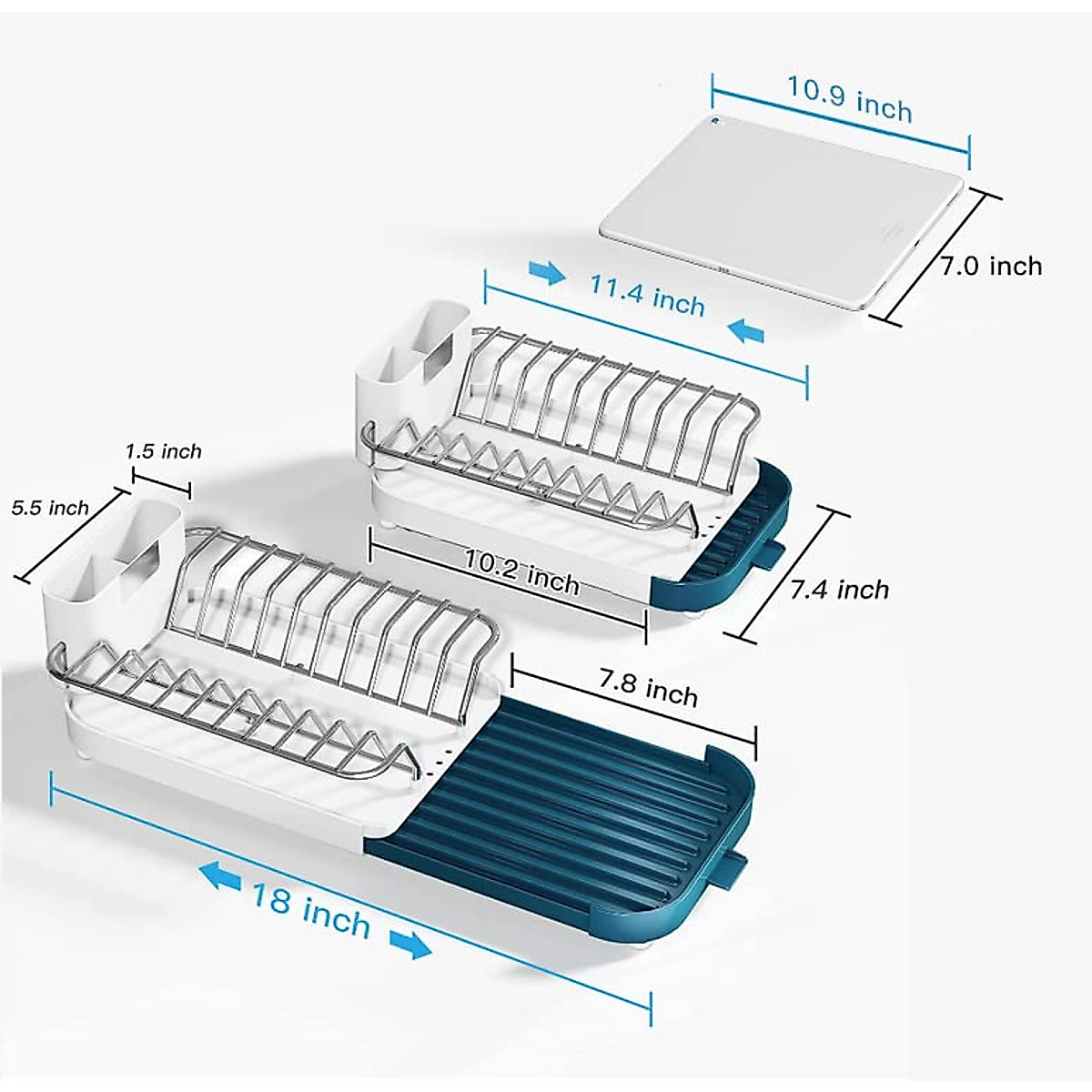 10.9 inch

7.0 inch

11.4 inch

1.5 inch

5.5 inch

10.2 inch

7.4 inch

7.8 inch

18 inch