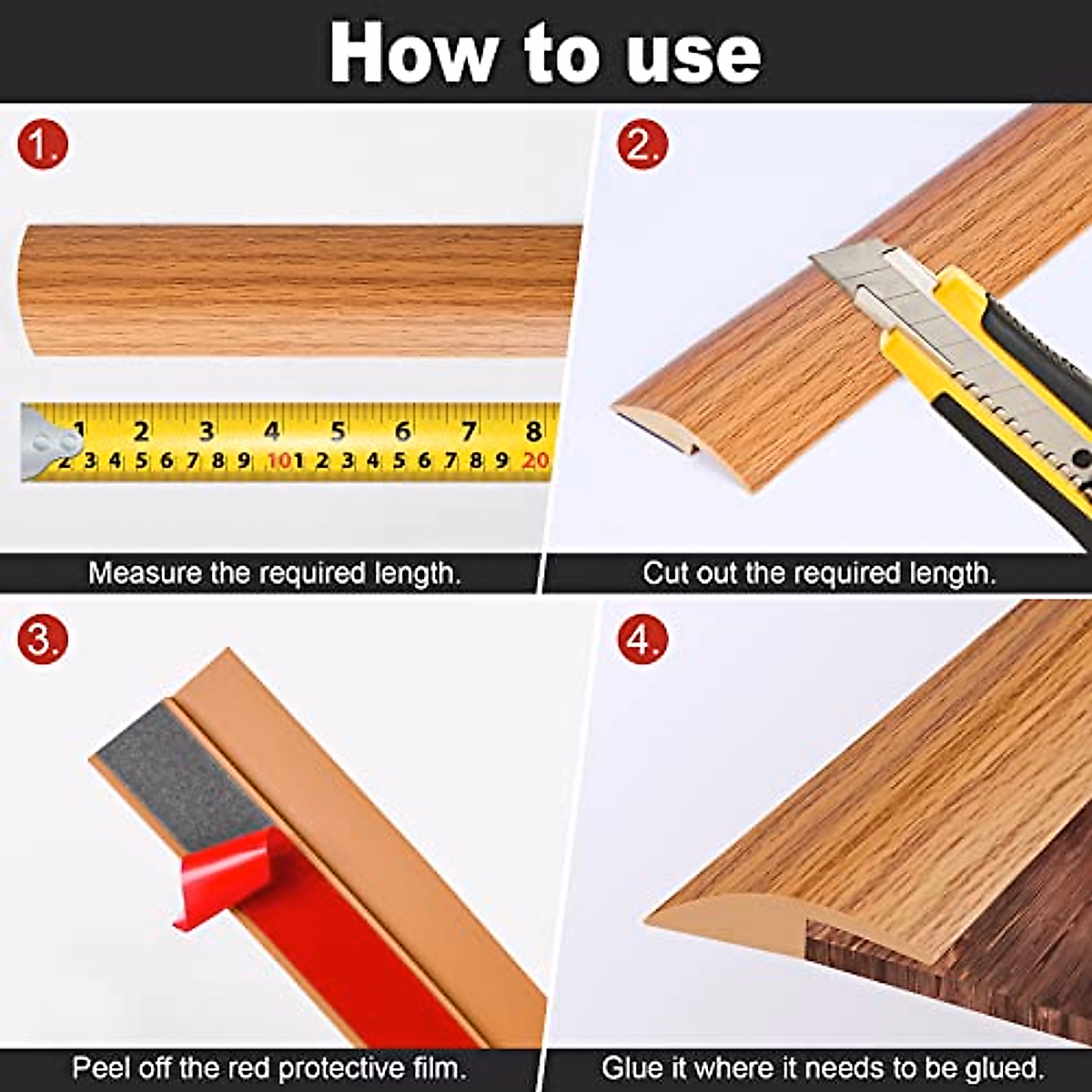 How to use

1.

1 2 3 4 5 6 7 8
2 3 4 5 6 7 8 9 10 1 2 3 4 5 6 7 8 9 20

Measure the required length.

2.

Cut out the required length.

3.

Peel off the red protective film.

4.

Glue it where it needs to be glued.