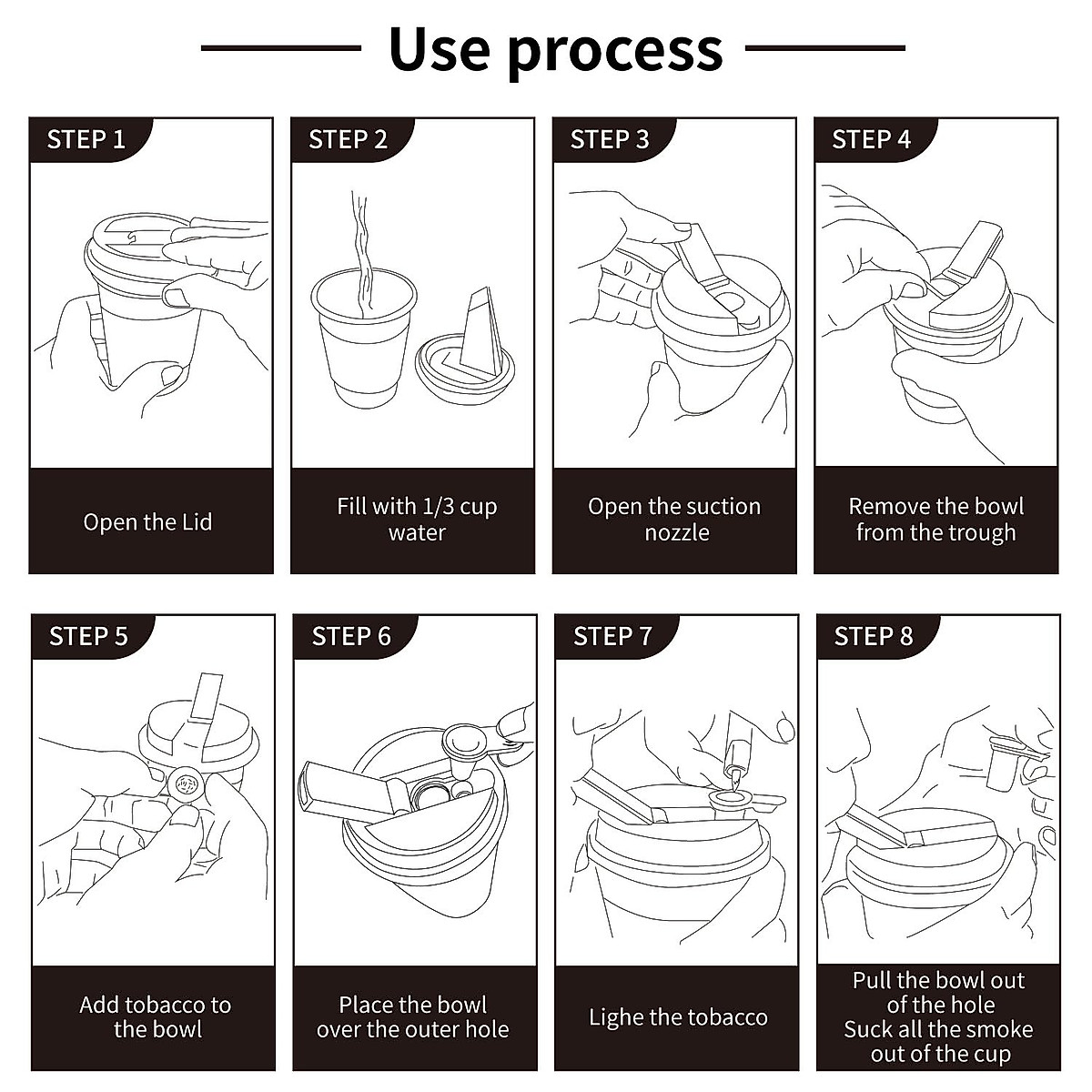 Use process

STEP 1

Open the Lid

STEP 2

Fill with 1/3 cup water

STEP 3

Open the suction nozzle

STEP 4

Remove the bowl from the trough

STEP 5

Add tobacco to the bowl

STEP 6

Place the bowl over the outer hole

STEP 7

Lighe the tobacco

STEP 8

Pull the bowl out of the hole Suck all the smoke out of the cup