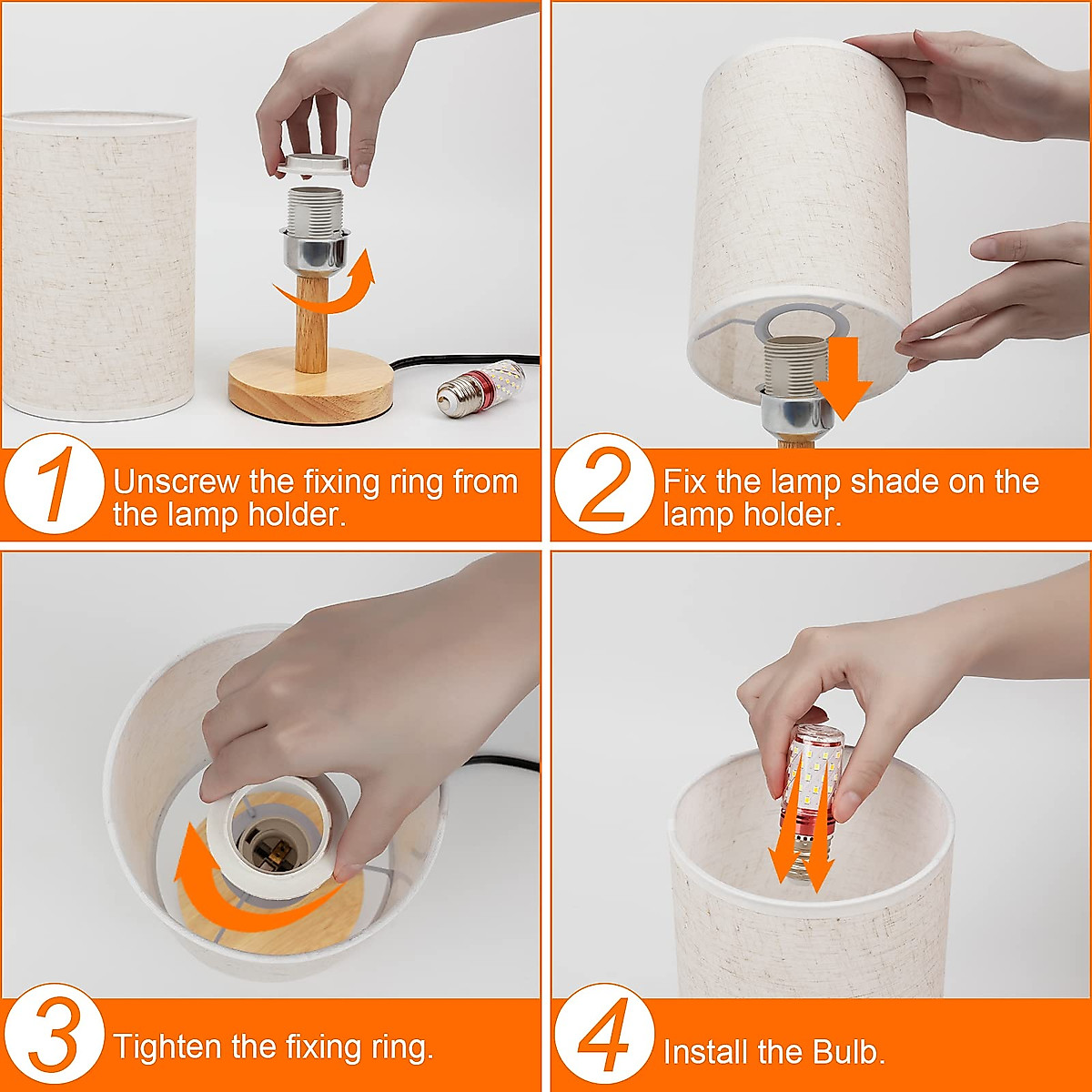 1 Unscrew the fixing ring from the lamp holder.

2 Fix the lamp shade on the lamp holder.

3 Tighten the fixing ring.

4 Install the Bulb.