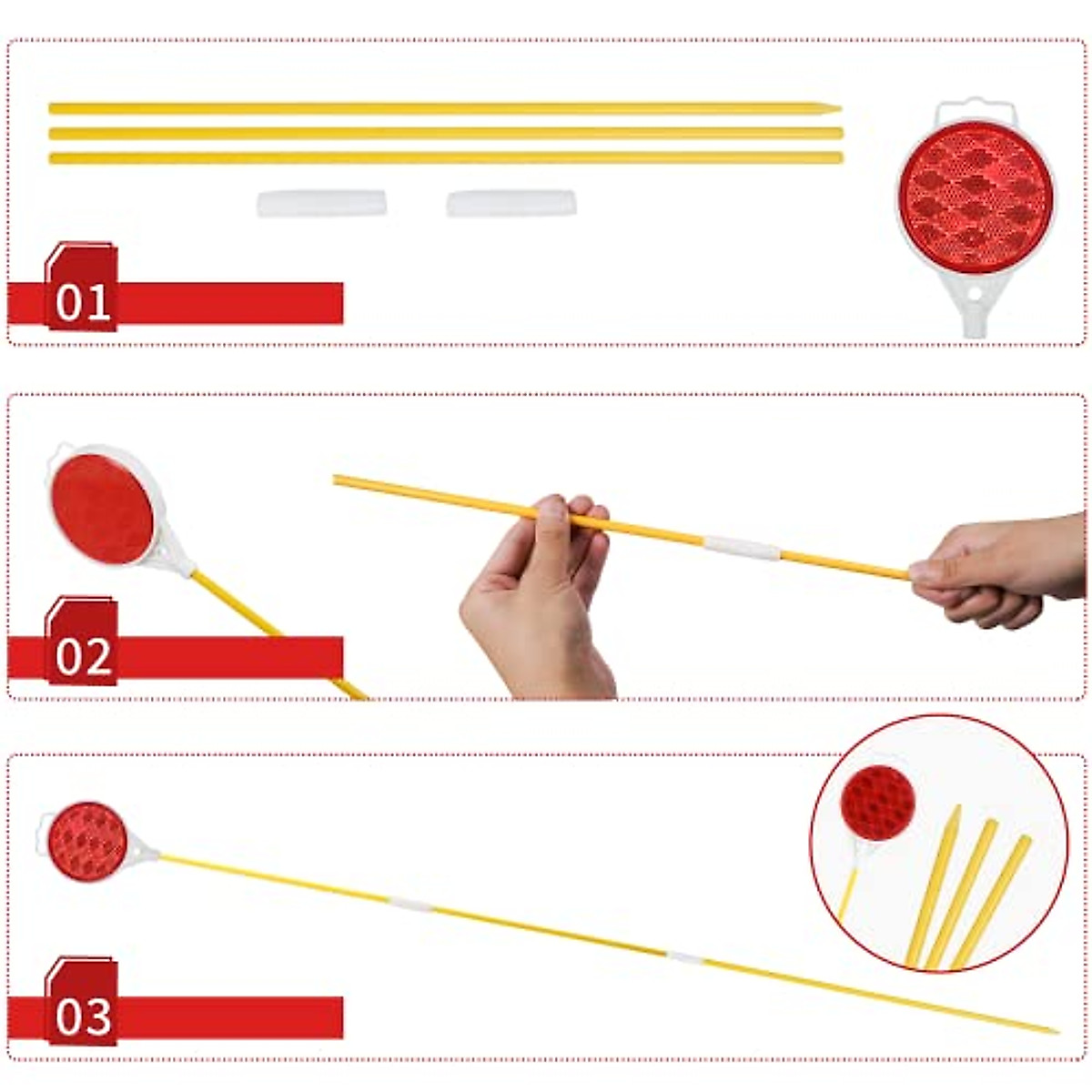 01

02

03