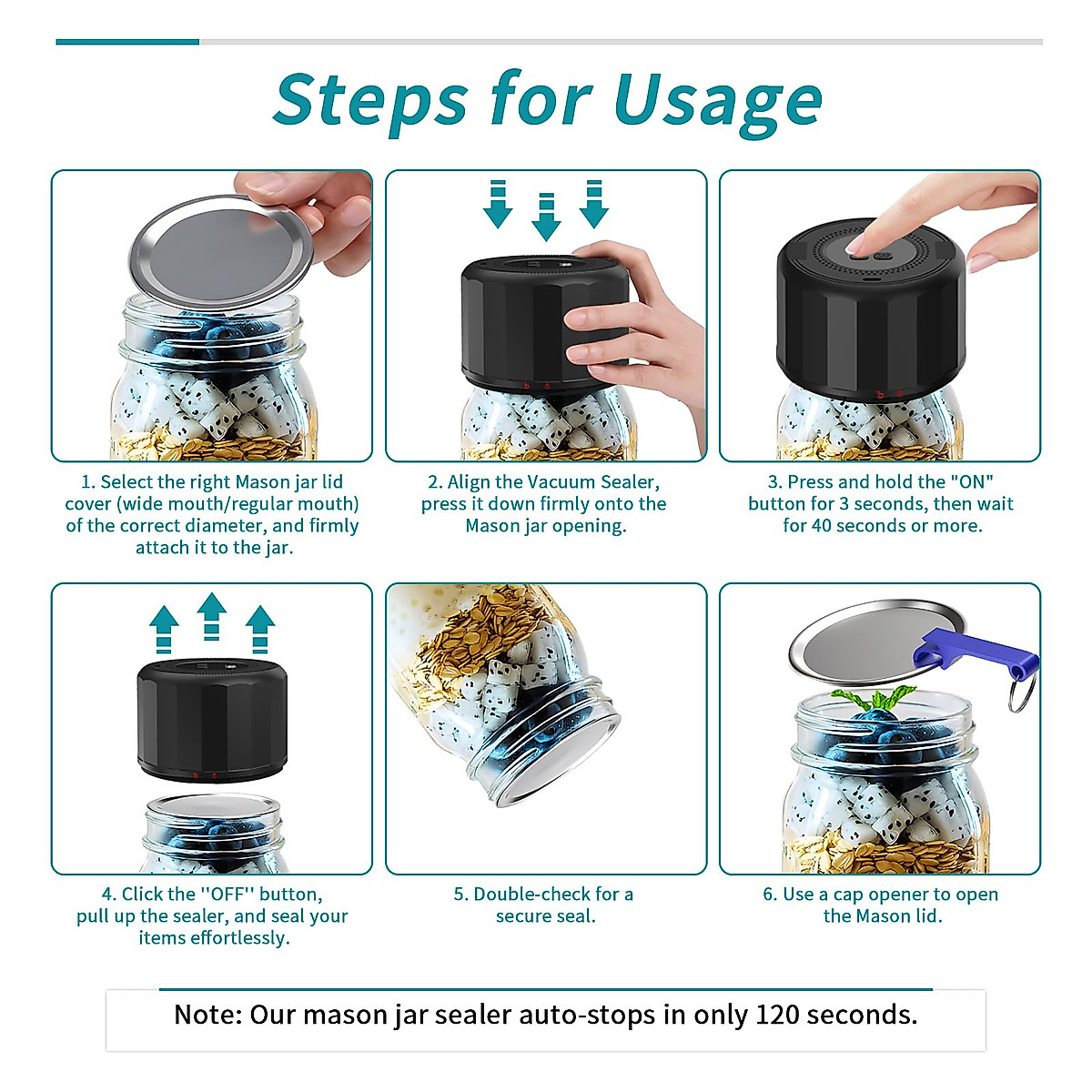 Steps for Usage

1. Select the right Mason jar lid cover (wide mouth/regular mouth) of the correct diameter, and firmly attach it to the jar.

2. Align the Vacuum Sealer, press it down firmly onto the Mason jar opening.

3. Press and hold the "ON" button for 3 seconds, then wait for 40 seconds or more.

4. Click the ''OFF'' button, pull up the sealer, and seal your items effortlessly.

5. Double-check for a secure seal.

6. Use a cap opener to open the Mason lid.

Note: Our mason jar sealer auto-stops in only 120 seconds.