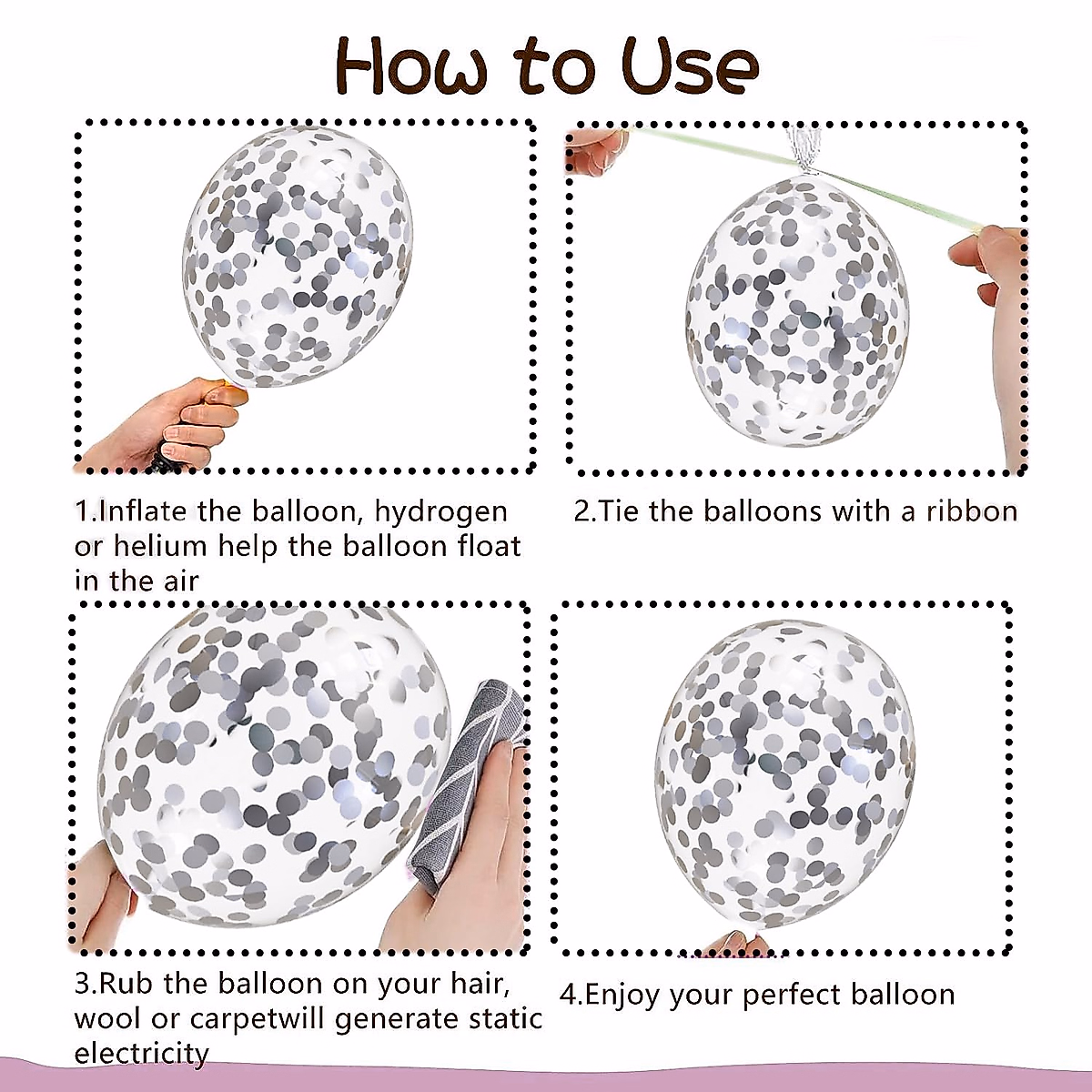 How to Use

1.Inflate the balloon, hydrogen or helium help the balloon float in the air

2.Tie the balloons with a ribbon

3.Rub the balloon on your hair, wool or carpetwill generate static electricity

4.Enjoy your perfect balloon