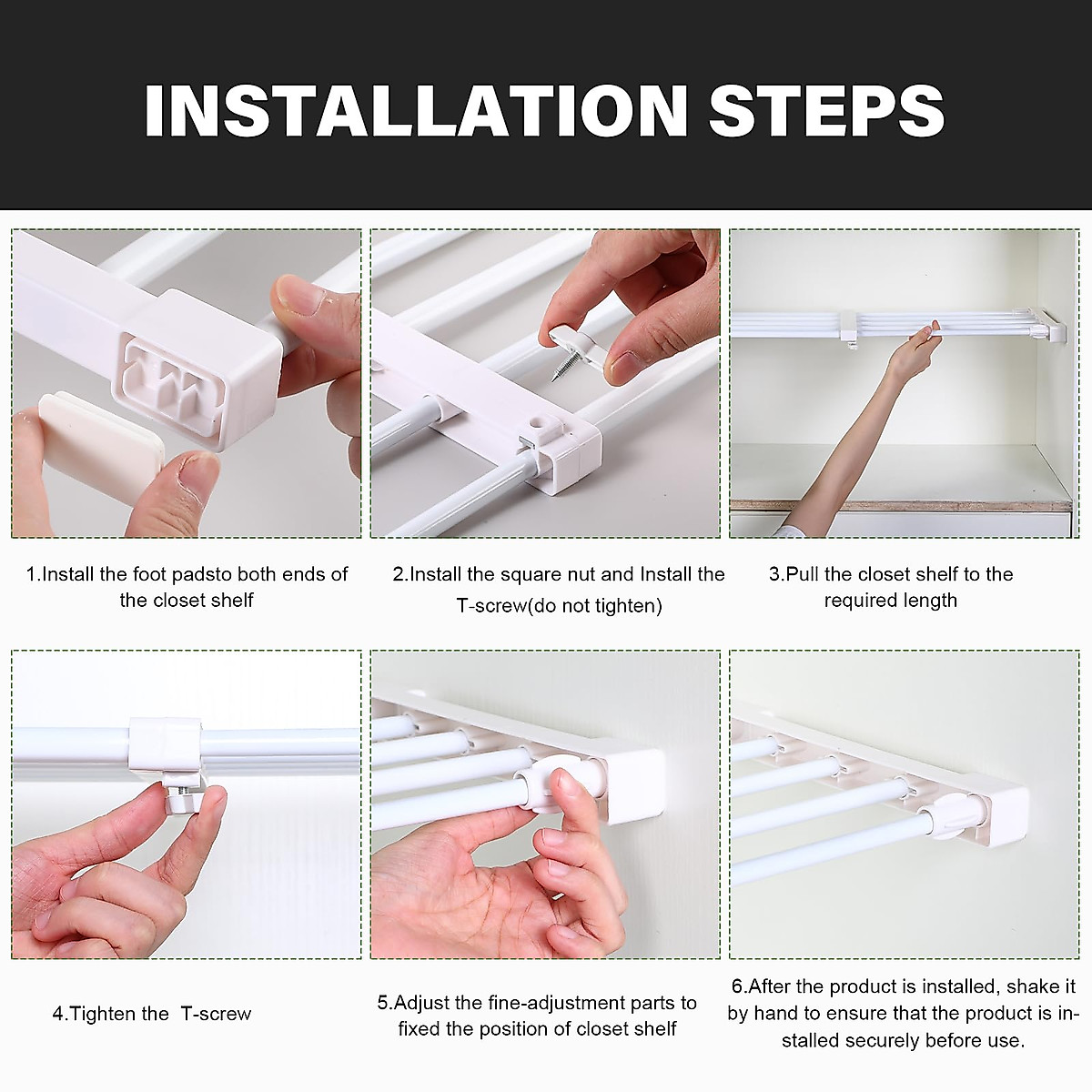 INSTALLATION STEPS

1.Install the foot padsto both ends of the closet shelf

2.Install the square nut and Install the T-screw(do not tighten)

3.Pull the closet shelf to the required length

4.Tighten the  T-screw

5.Adjust the fine-adjustment parts to fixed the position of closet shelf

6.After the product is installed, shake it by hand to ensure that the product is installed securely before use.