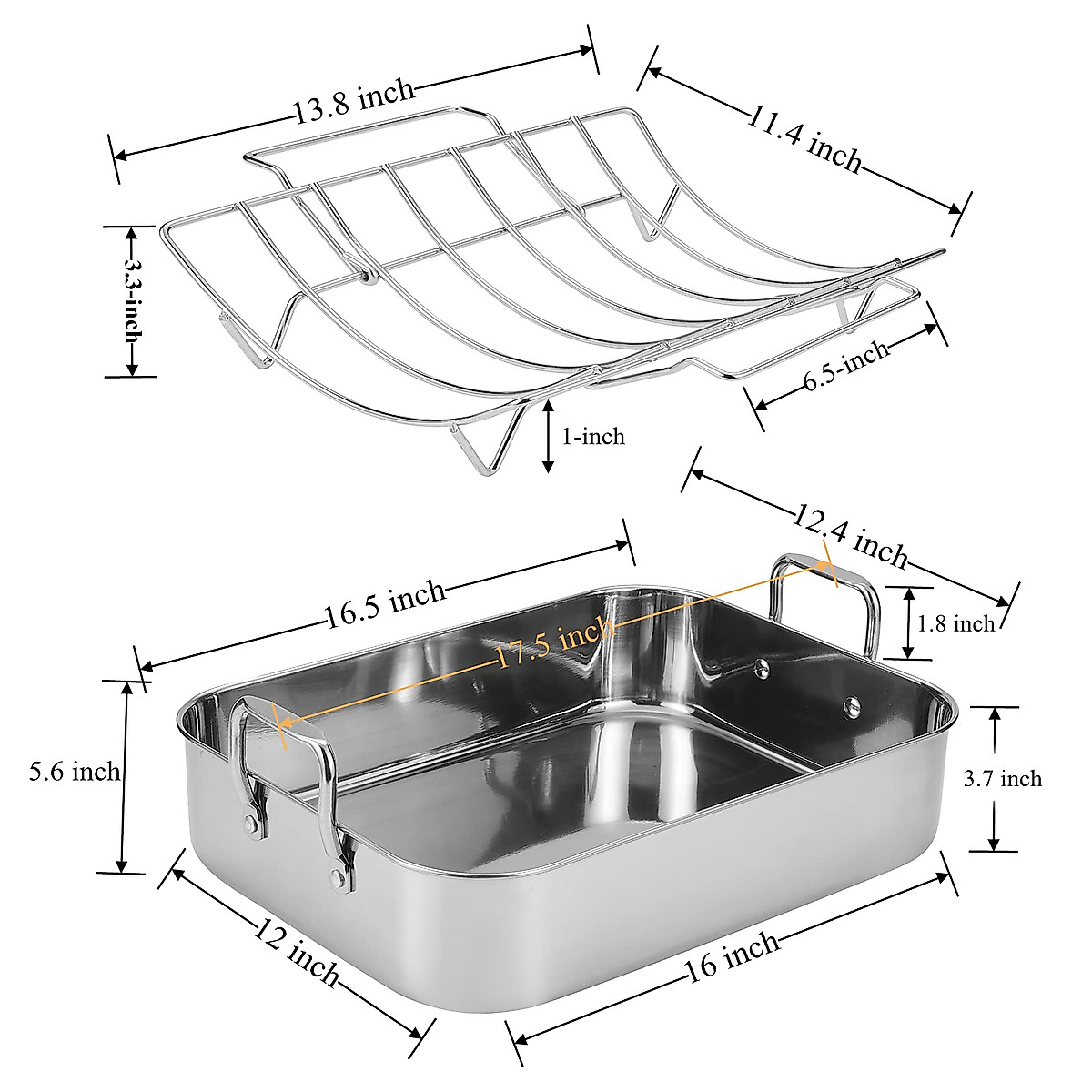 13.8 inch
11.4 inch
3.3-inch
6.5-inch
1-inch
12.4 inch
16.5 inch
17.5 inch
1.8 inch
5.6 inch
3.7 inch
12 inch
16 inch