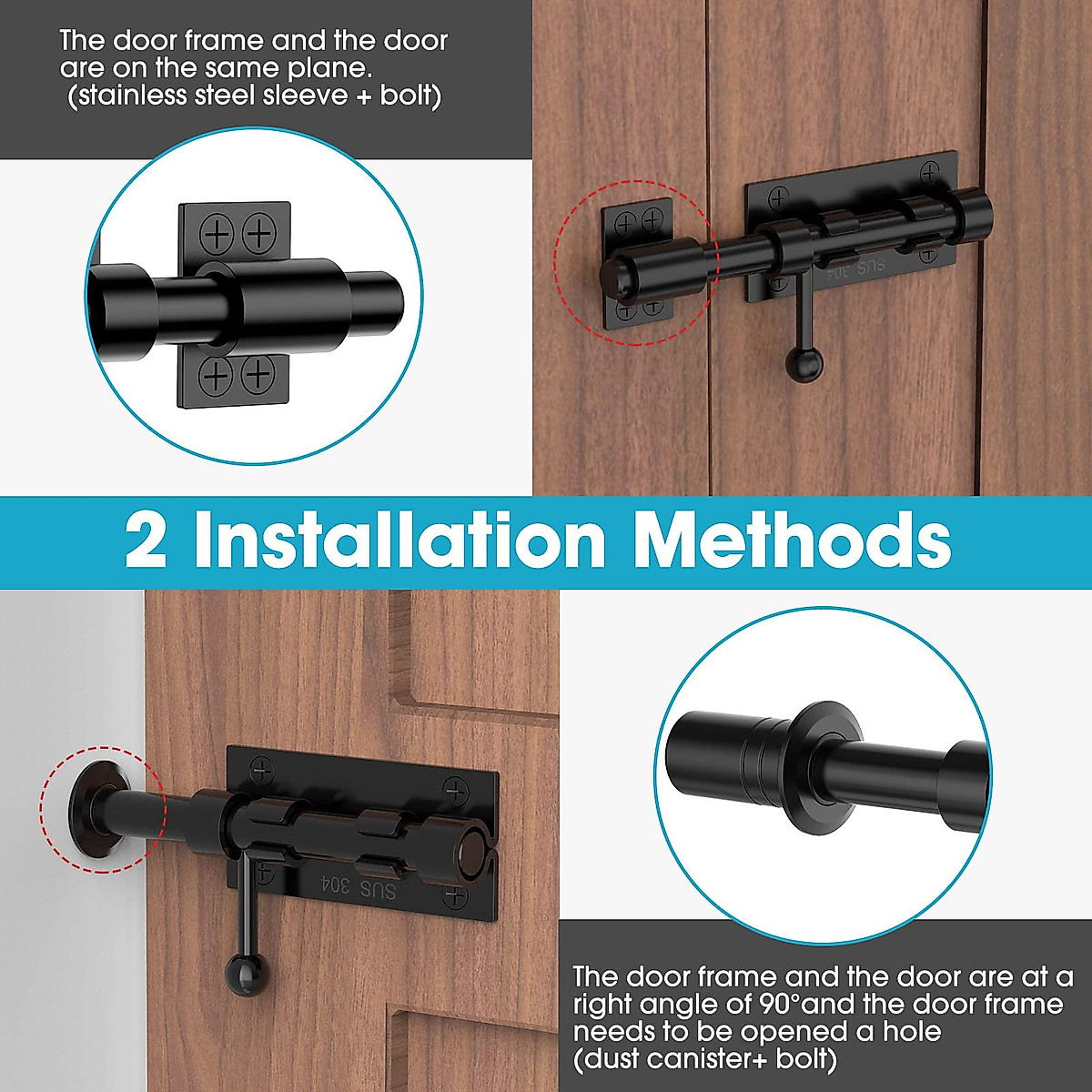 The door frame and the door are on the same plane. (stainless steel sleeve + bolt)

SUS 304

2 Installation Methods

SUS 304

The door frame and the door are at a right angle of 90°and the door frame needs to be opened a hole (dust canister+ bolt)