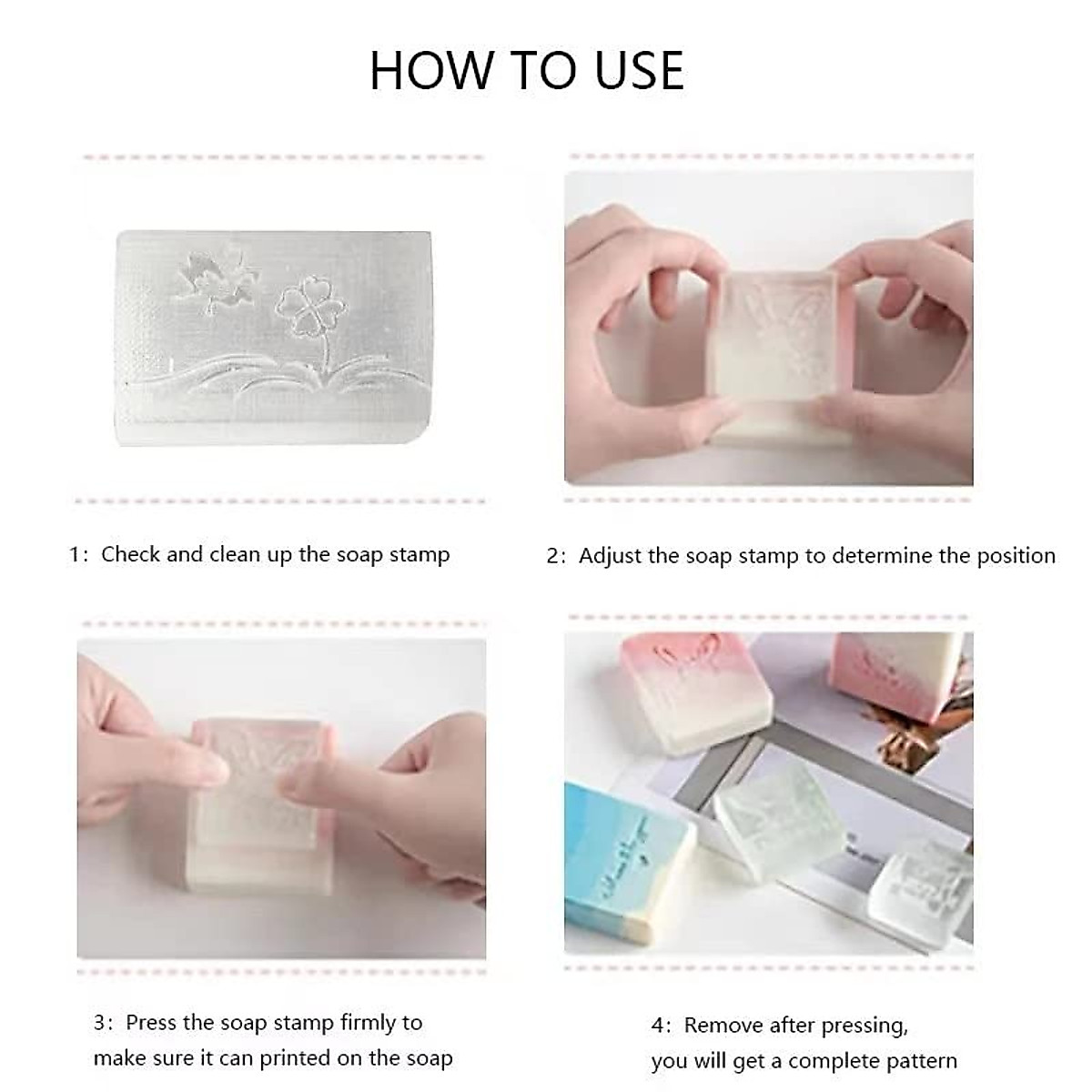 HOW TO USE

1: Check and clean up the soap stamp

2: Adjust the soap stamp to determine the position

3: Press the soap stamp firmly to make sure it can printed on the soap

4: Remove after pressing, you will get a complete pattern