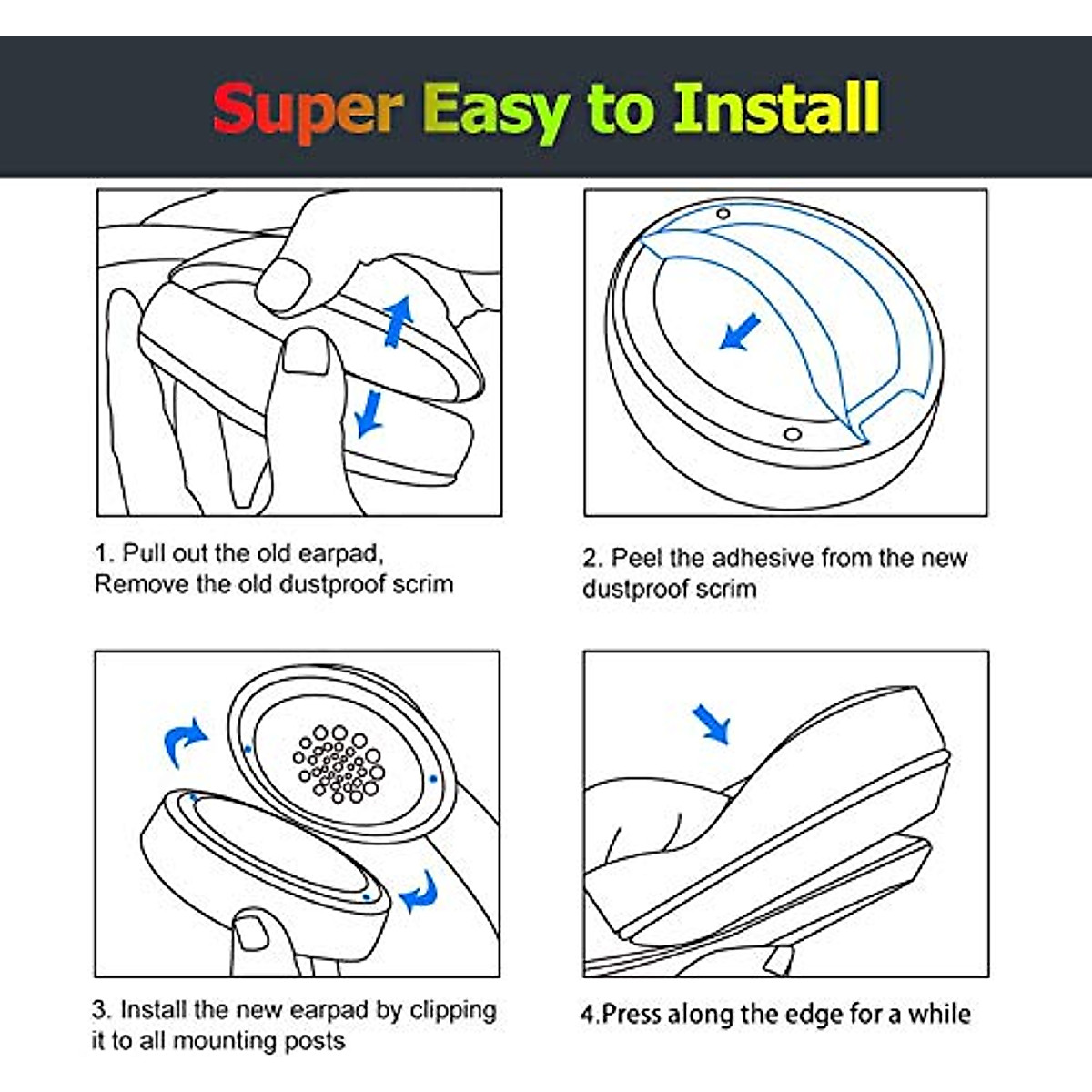 Super Easy to Install

1. Pull out the old earpad,
Remove the old dustproof scrim

2. Peel the adhesive from the new dustproof scrim

3. Install the new earpad by clipping it to all mounting posts

4.Press along the edge for a while