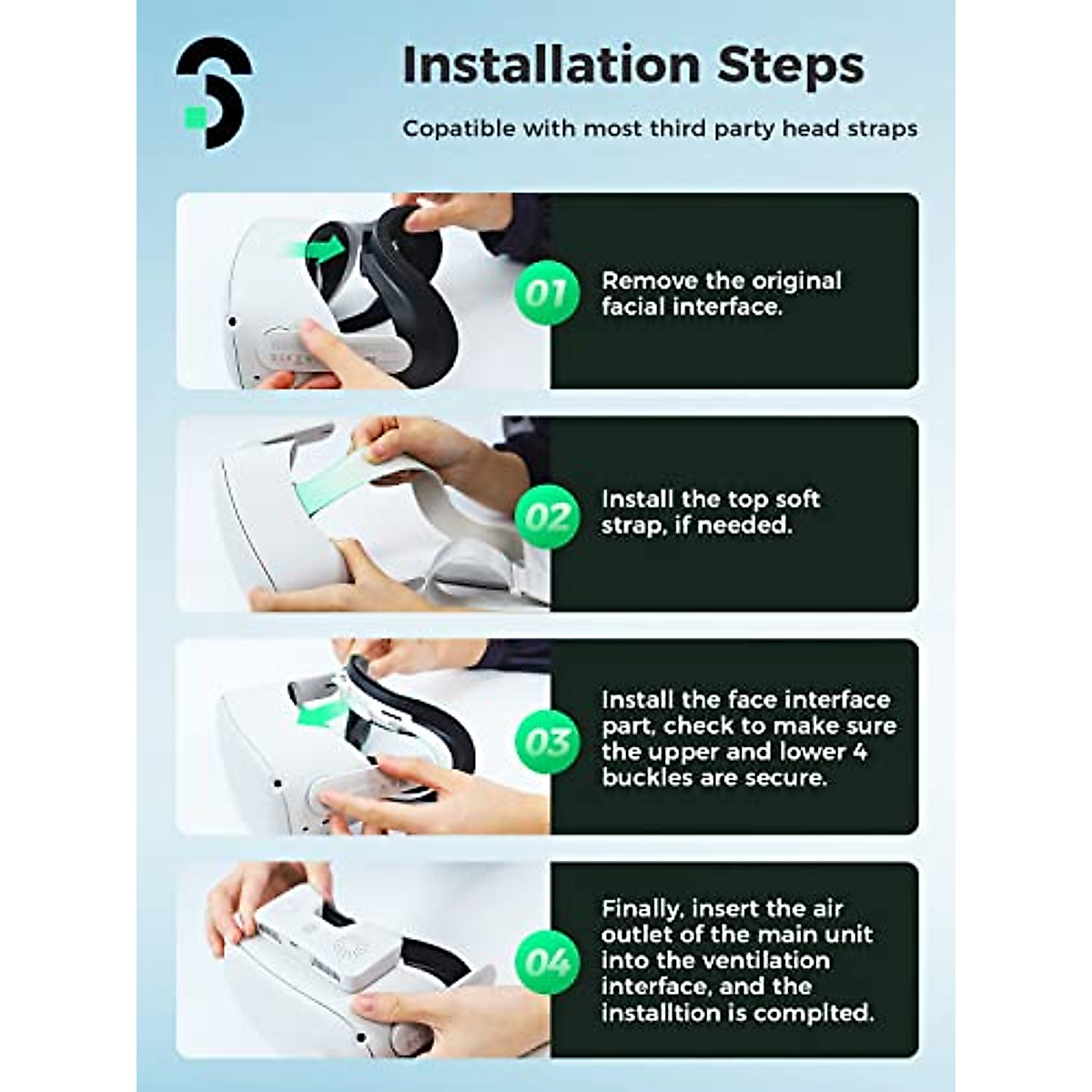 Installation Steps

Copatible with most third party head straps

01 Remove the original facial interface.

02 Install the top soft strap, if needed.

03 Install the face interface part, check to make sure the upper and lower 4 buckles are secure.

04 Finally, insert the air outlet of the main unit into the ventilation interface, and the installtion is complted.