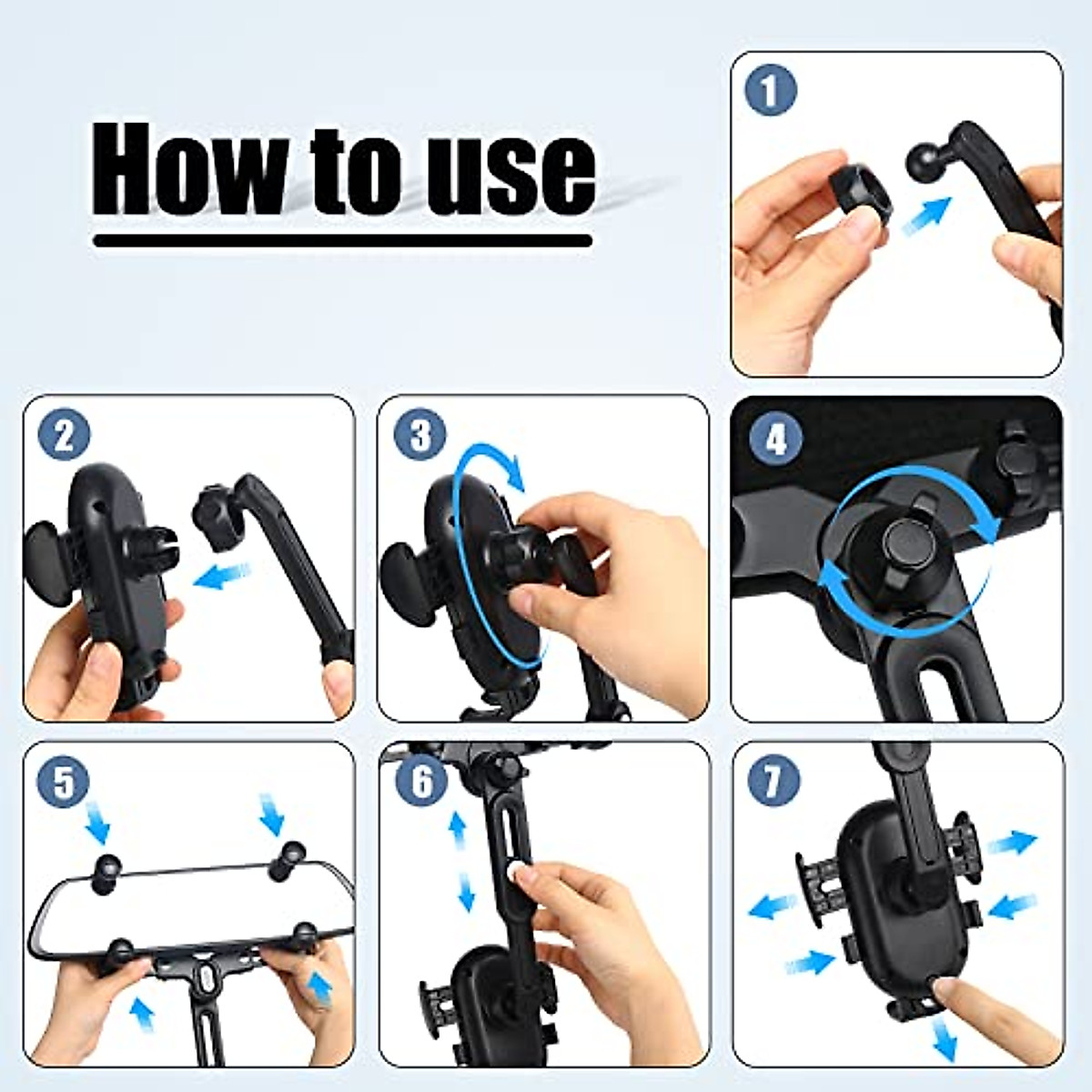 How to use

1

2

3

4

5

6

7