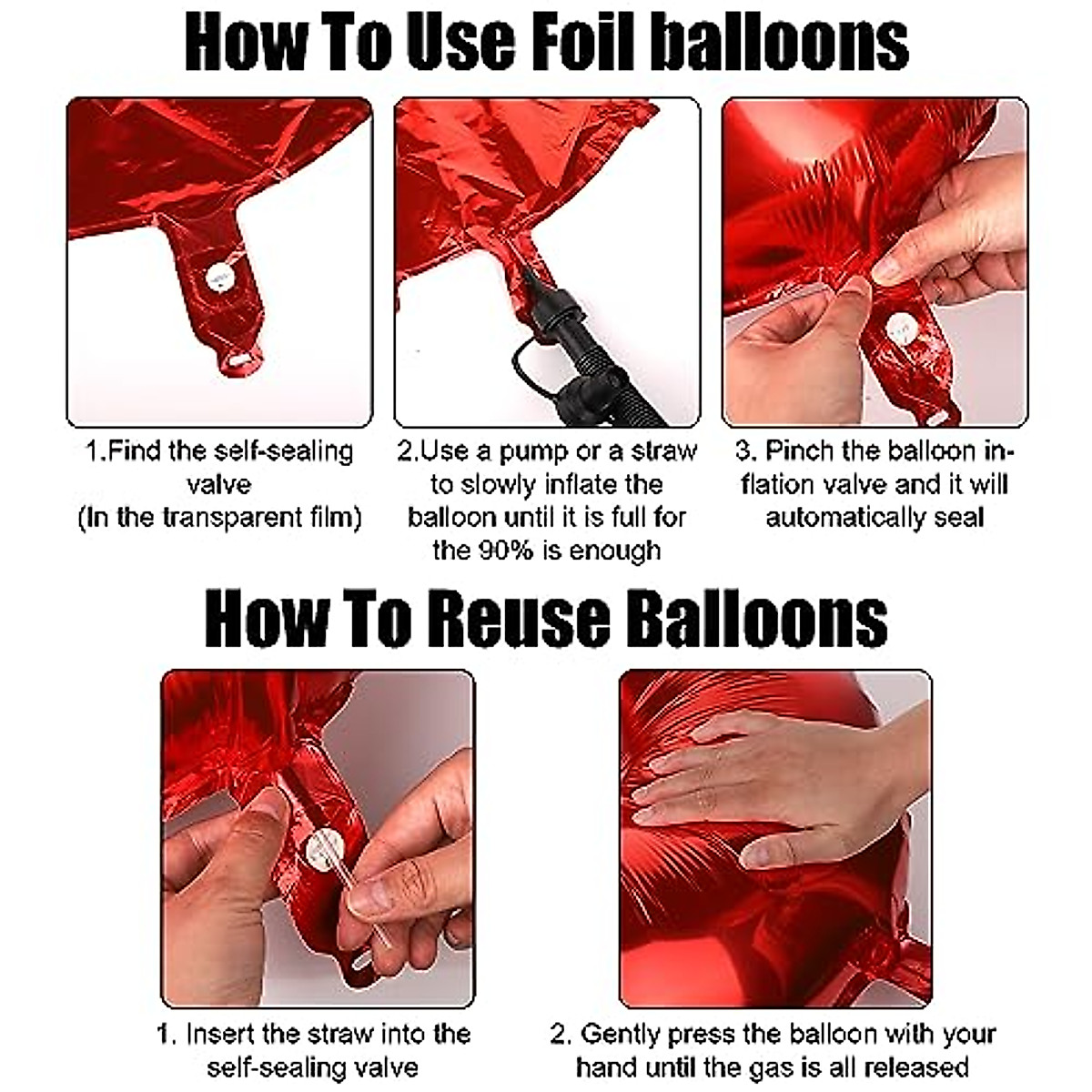 How To Use Foil balloons

1.Find the self-sealing valve (In the transparent film)

2.Use a pump or a straw to slowly inflate the balloon until it is full for the 90% is enough

3. Pinch the balloon inflation valve and it will automatically seal

How To Reuse Balloons

1. Insert the straw into the self-sealing valve

2. Gently press the balloon with your hand until the gas is all released