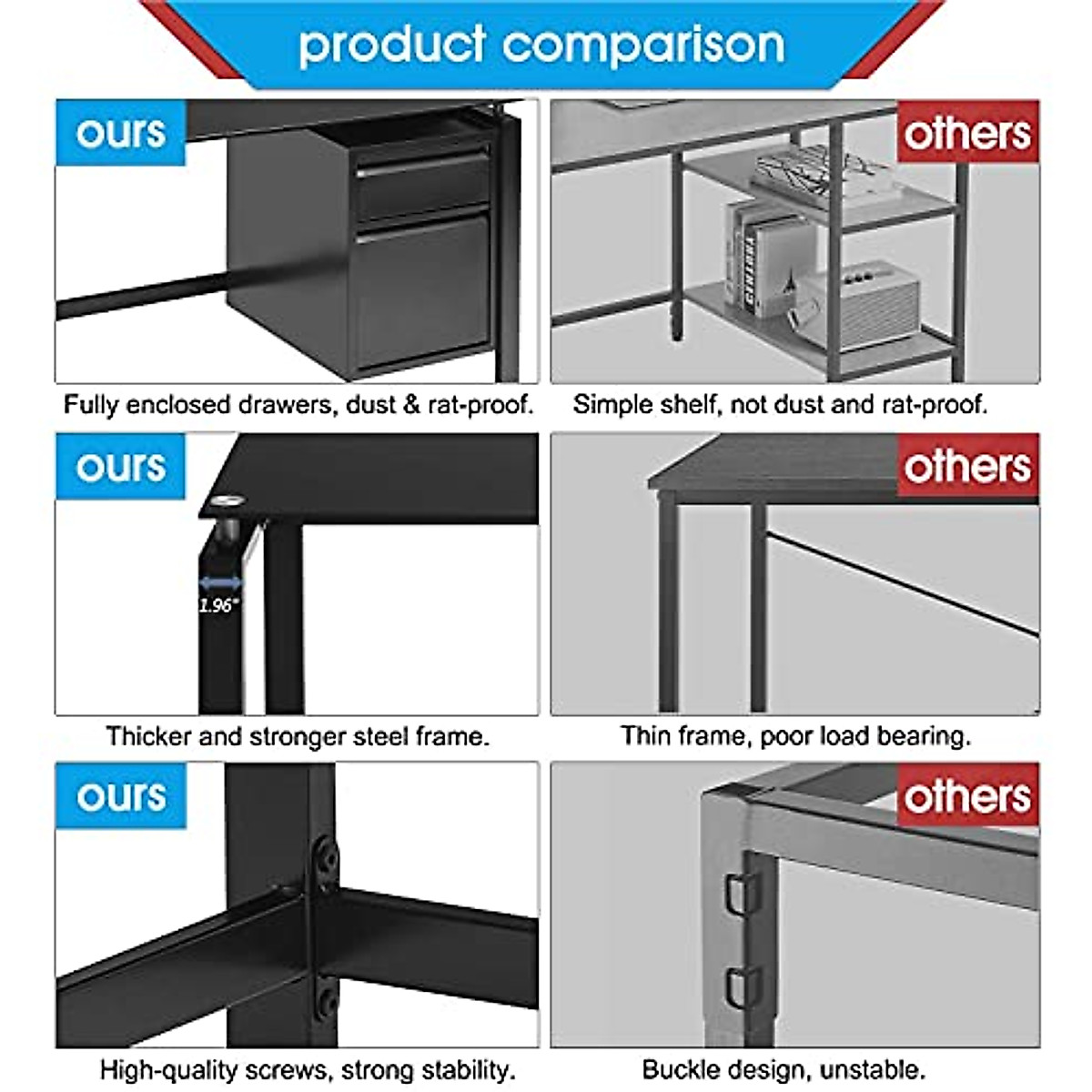 product comparison

ours

others

Fully enclosed drawers, dust & rat-proof.

Simple shelf, not dust and rat-proof.

ours

1.96"

others

Thicker and stronger steel frame.

Thin frame, poor load bearing.

ours

others

High-quality screws, strong stability.

Buckle design, unstable.