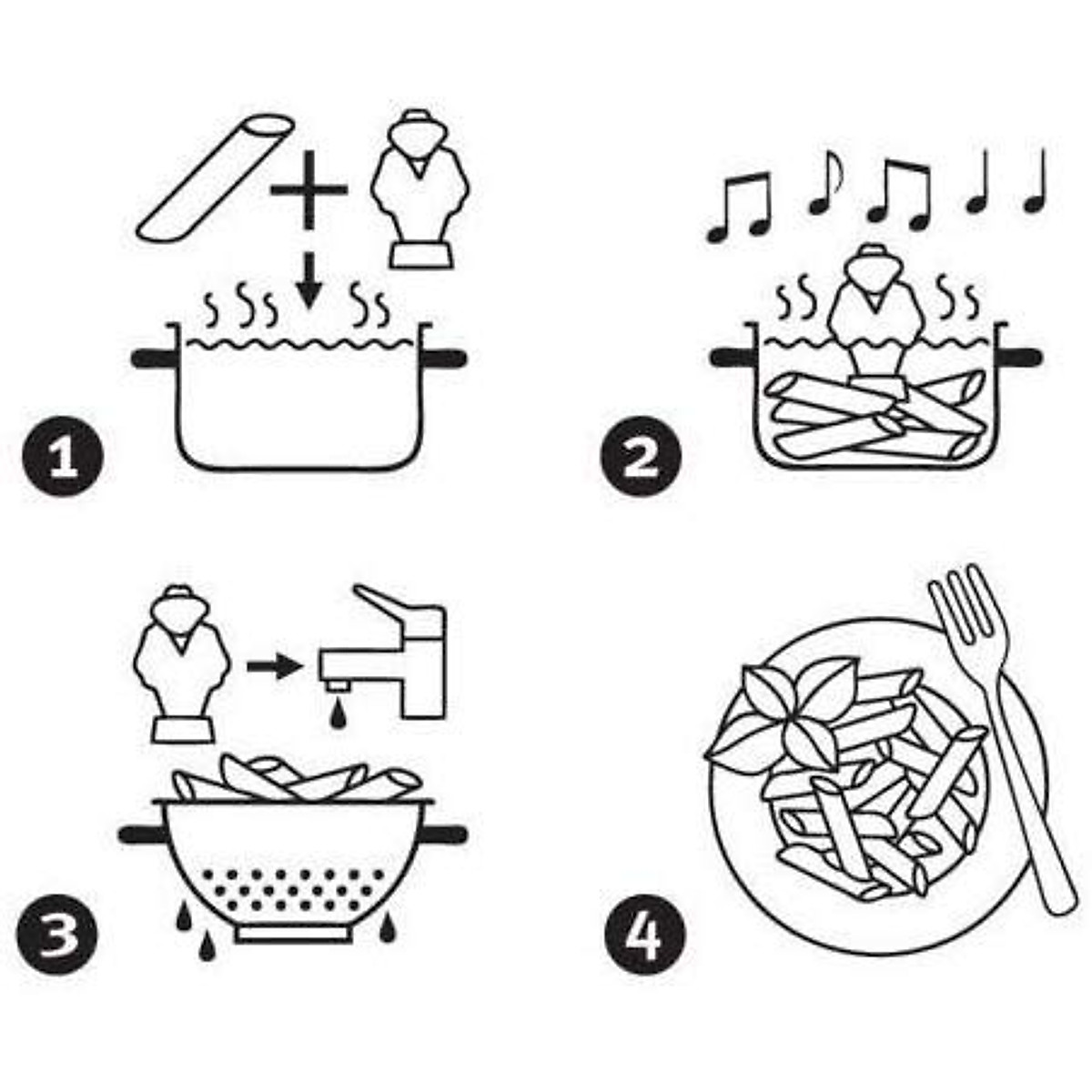 1

2

3

4