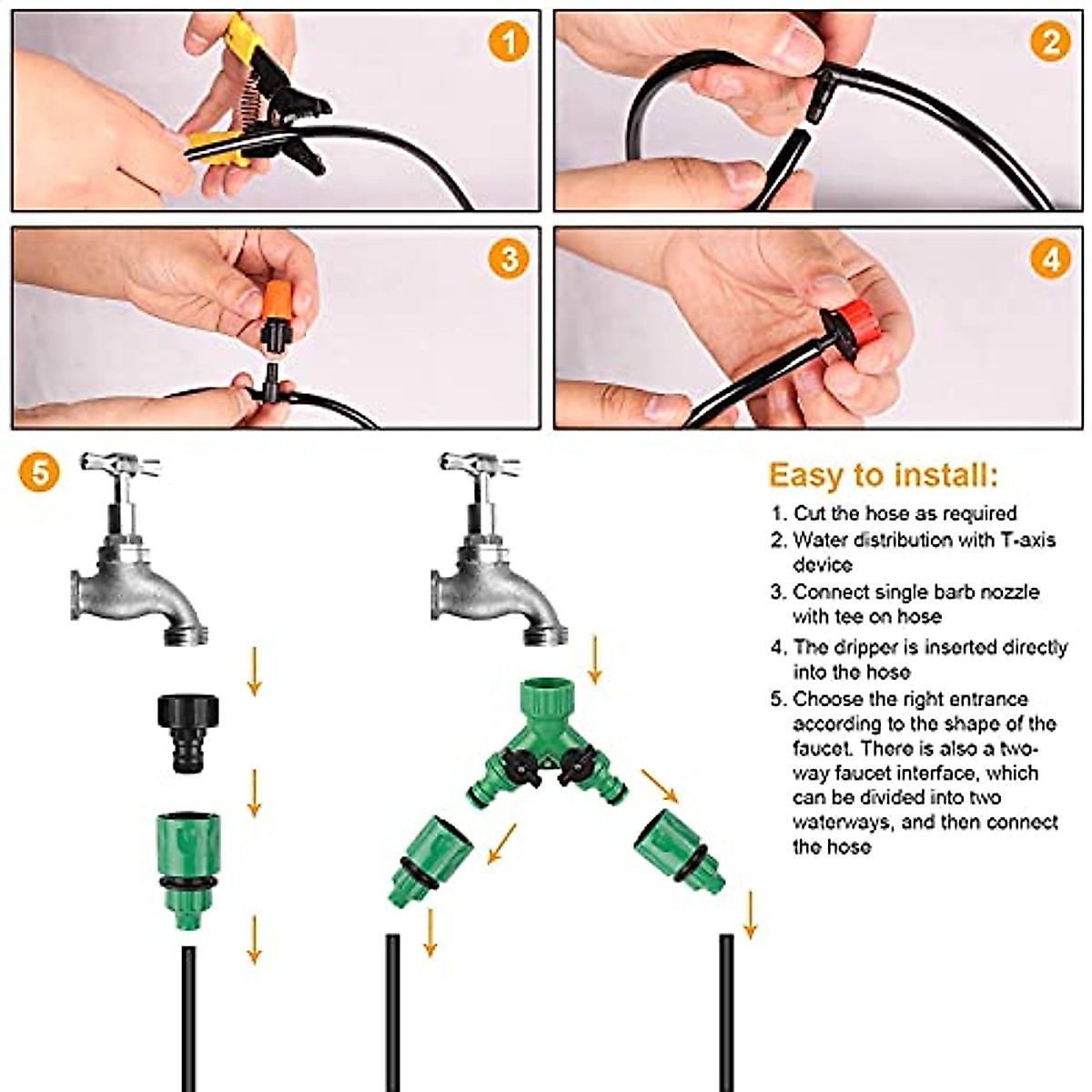 1

2

3

4

5

Easy to install:

1. Cut the hose as required
2. Water distribution with T-axis device
3. Connect single barb nozzle with tee on hose
4. The dripper is inserted directly into the hose
5. Choose the right entrance according to the shape of the faucet. There is also a two-way faucet interface, which can be divided into two waterways, and then connect the hose