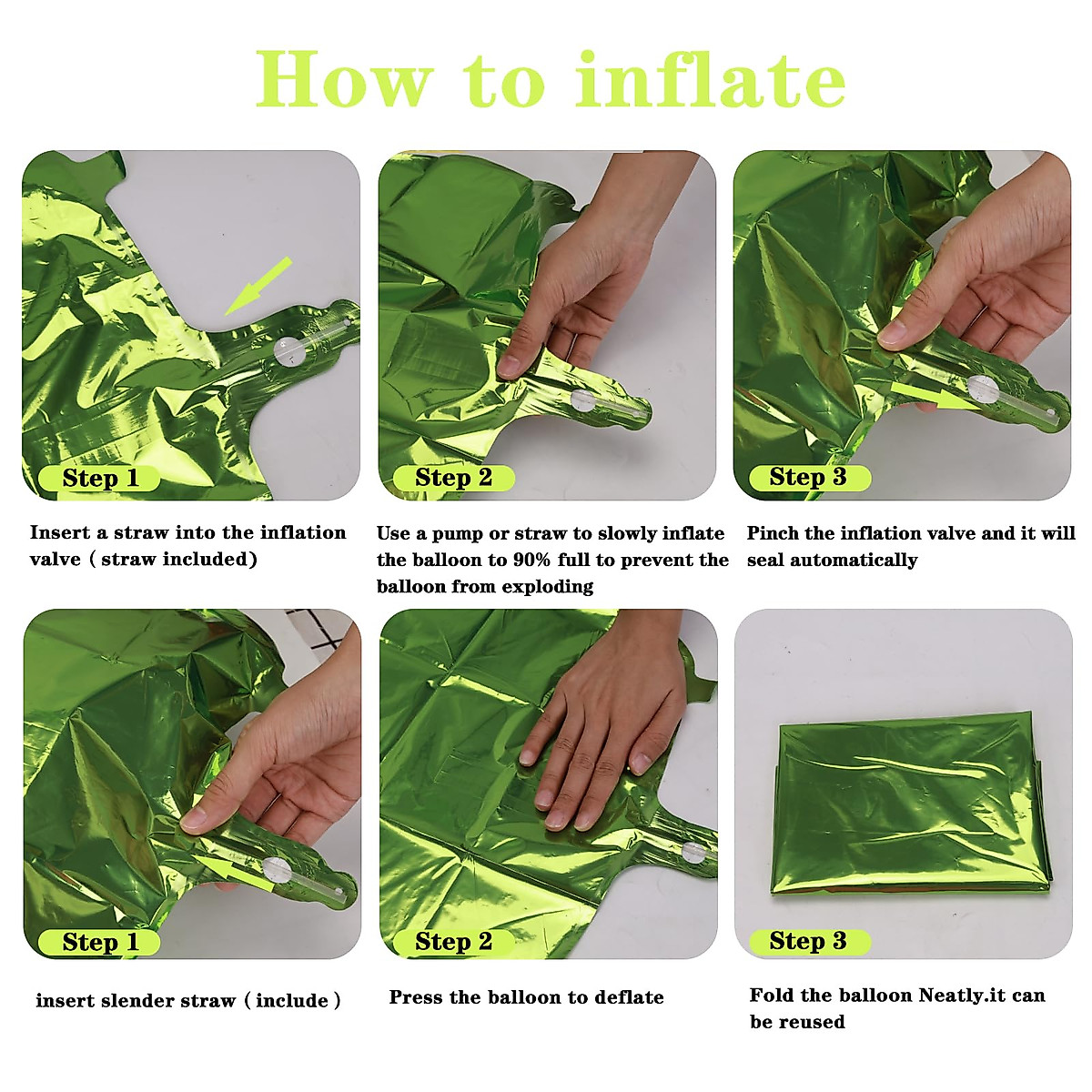 How to inflate

Step 1

Insert a straw into the inflation valve（straw included)

Step 2

Use a pump or straw to slowly inflate the balloon to 90% full to prevent the balloon from exploding

Step 3

Pinch the inflation valve and it will seal automatically

Step 1

insert slender straw（include）

Step 2

Press the balloon to deflate

Step 3

Fold the balloon Neatly.it can be reused