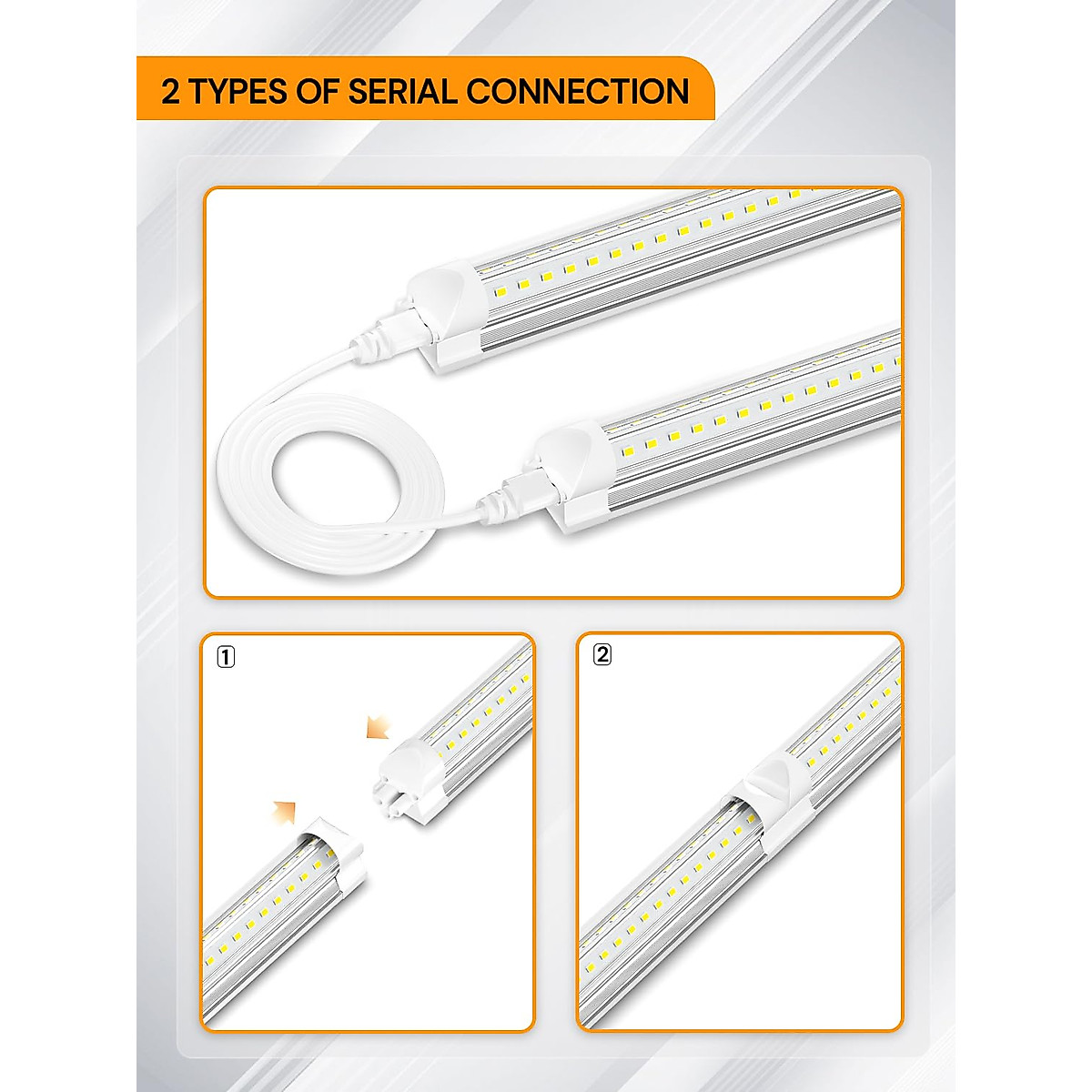 2 TYPES OF SERIAL CONNECTION

1

2