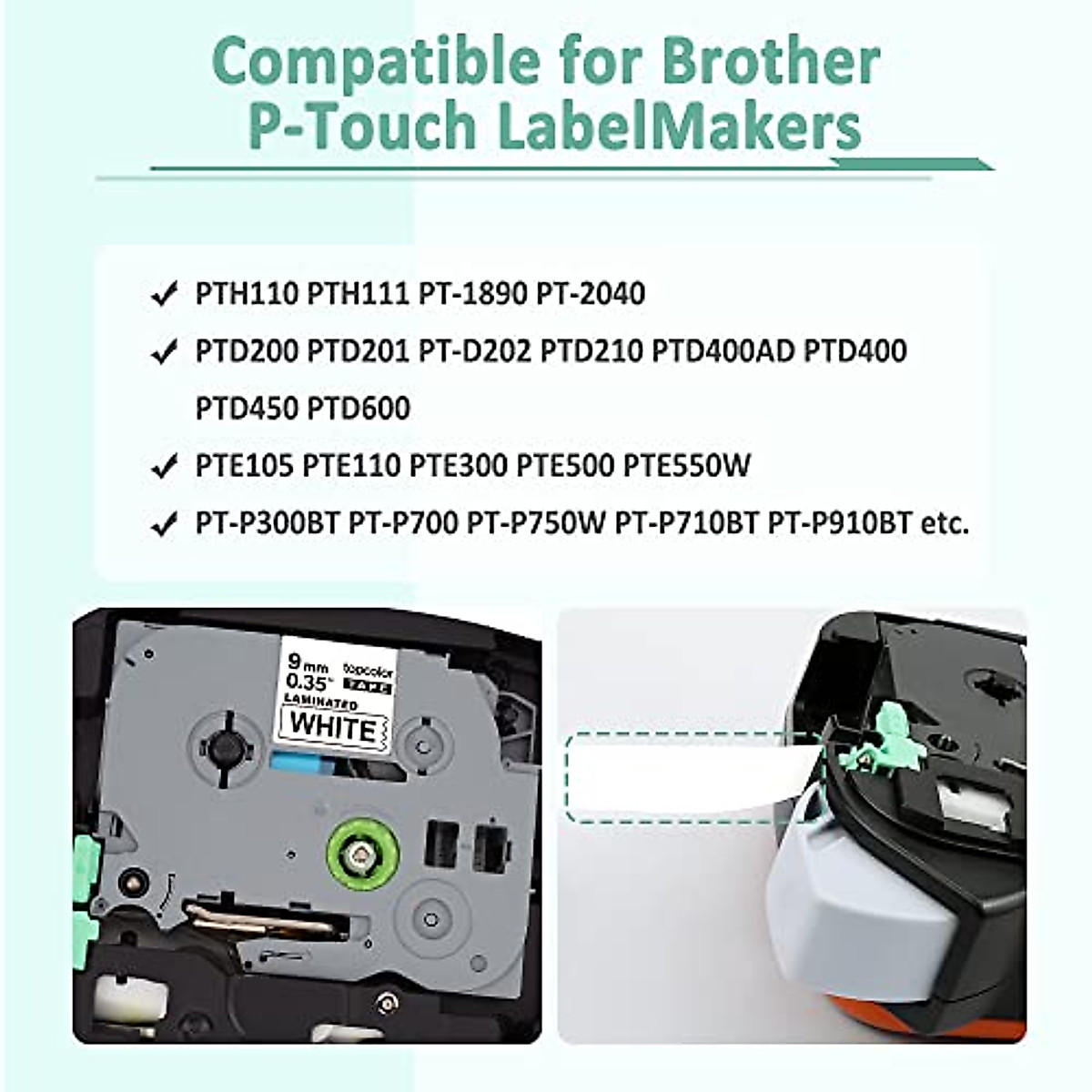 Compatible for Brother P-Touch LabelMakers

✓ PTH110 PTH111 PT-1890 PT-2040

✓ PTD200 PTD201 PT-D202 PTD210 PTD400AD PTD400 PTD450 PTD600

✓ PTE105 PTE110 PTE300 PTE500 PTE550W

✓ PT-P300BT PT-P700 PT-P750W PT-P710BT PT-P910BT etc.

9mm
0.35"
topcolor
TAPE
LAMINATED
WHITE