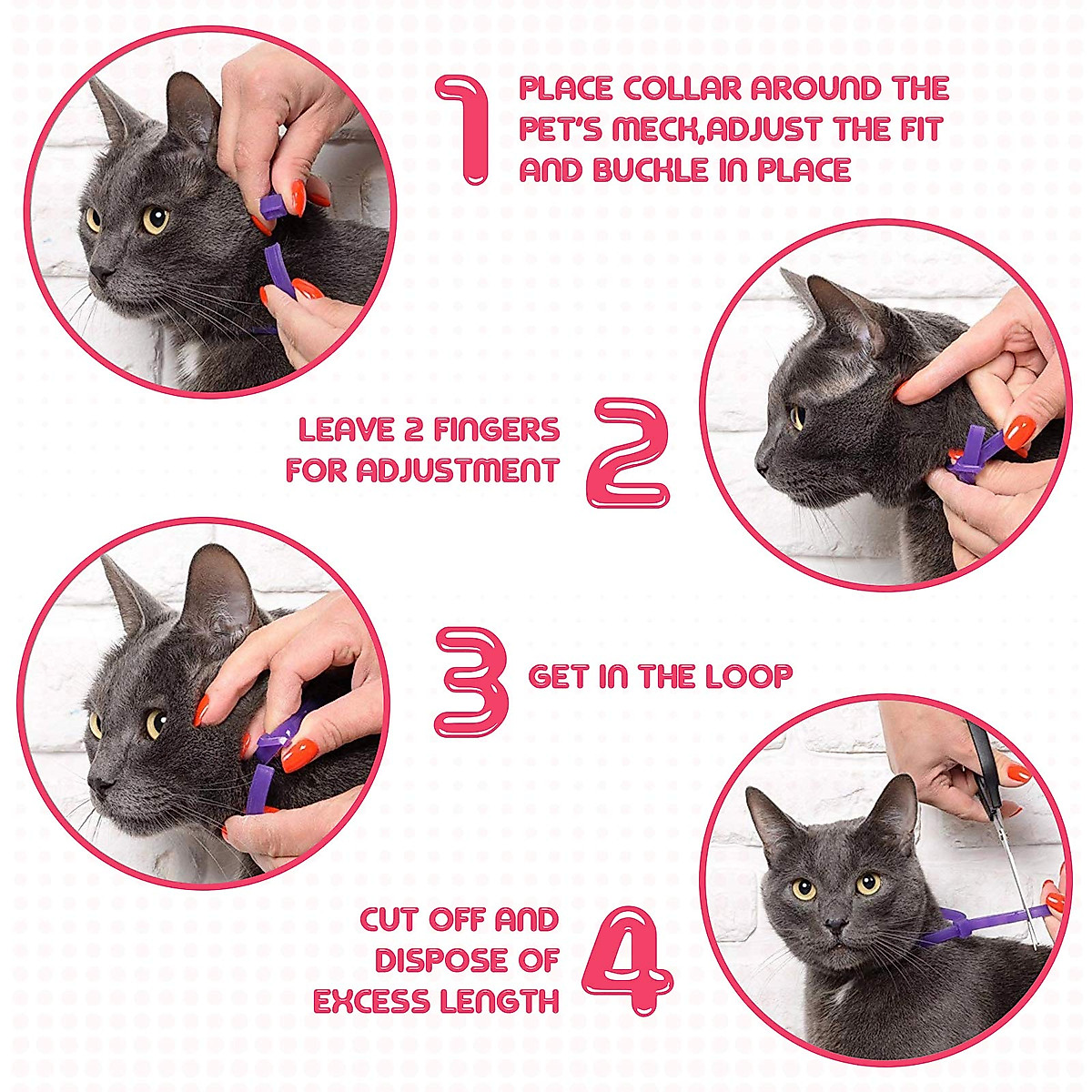 1 PLACE COLLAR AROUND THE PET'S MECK,ADJUST THE FIT AND BUCKLE IN PLACE

LEAVE 2 FINGERS FOR ADJUSTMENT 2

3 GET IN THE LOOP

CUT OFF AND DISPOSE OF EXCESS LENGTH 4