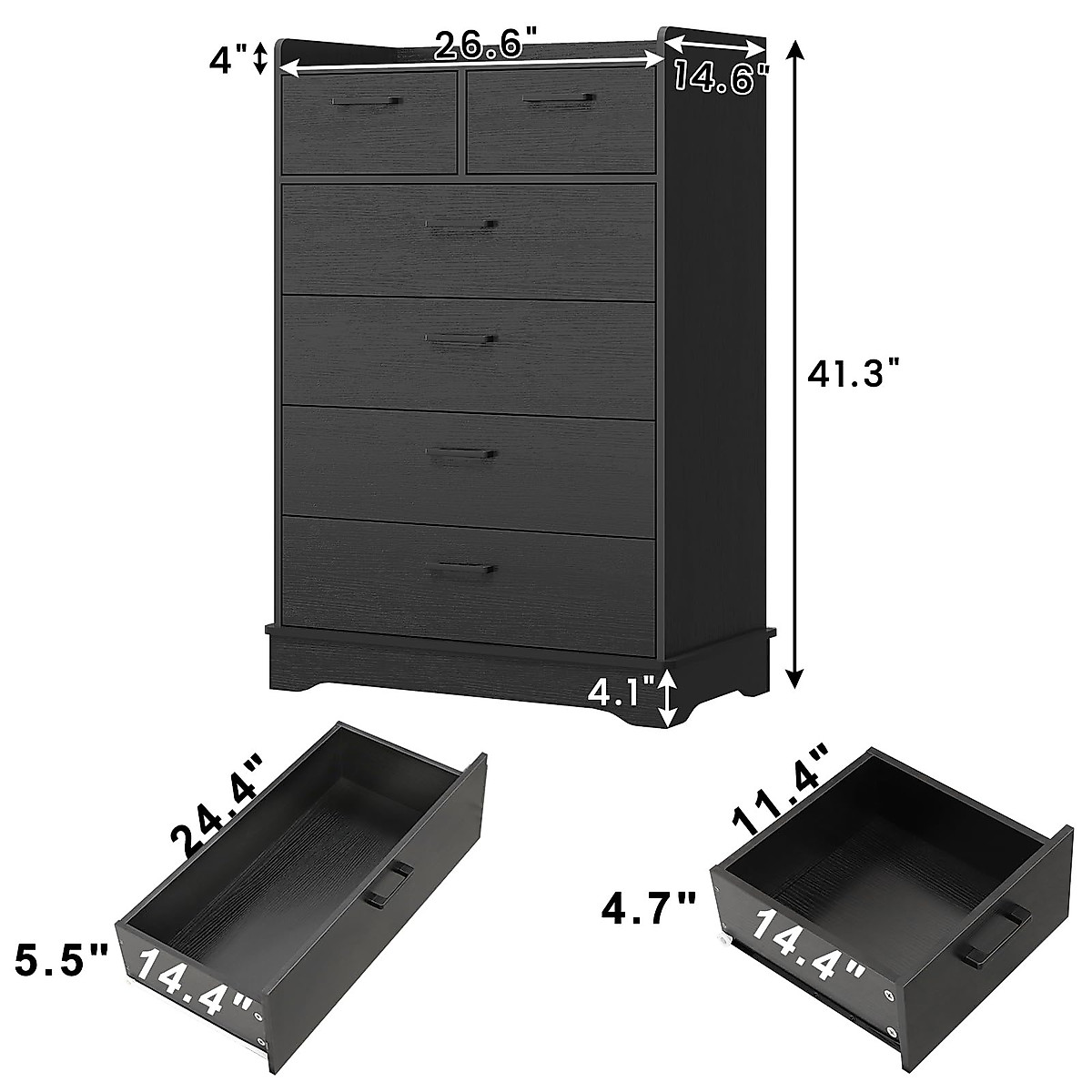 4"
26.6"
14.6"
41.3"
4.1"
24.4"
5.5"
14.4"
11.4"
4.7"
14.4"