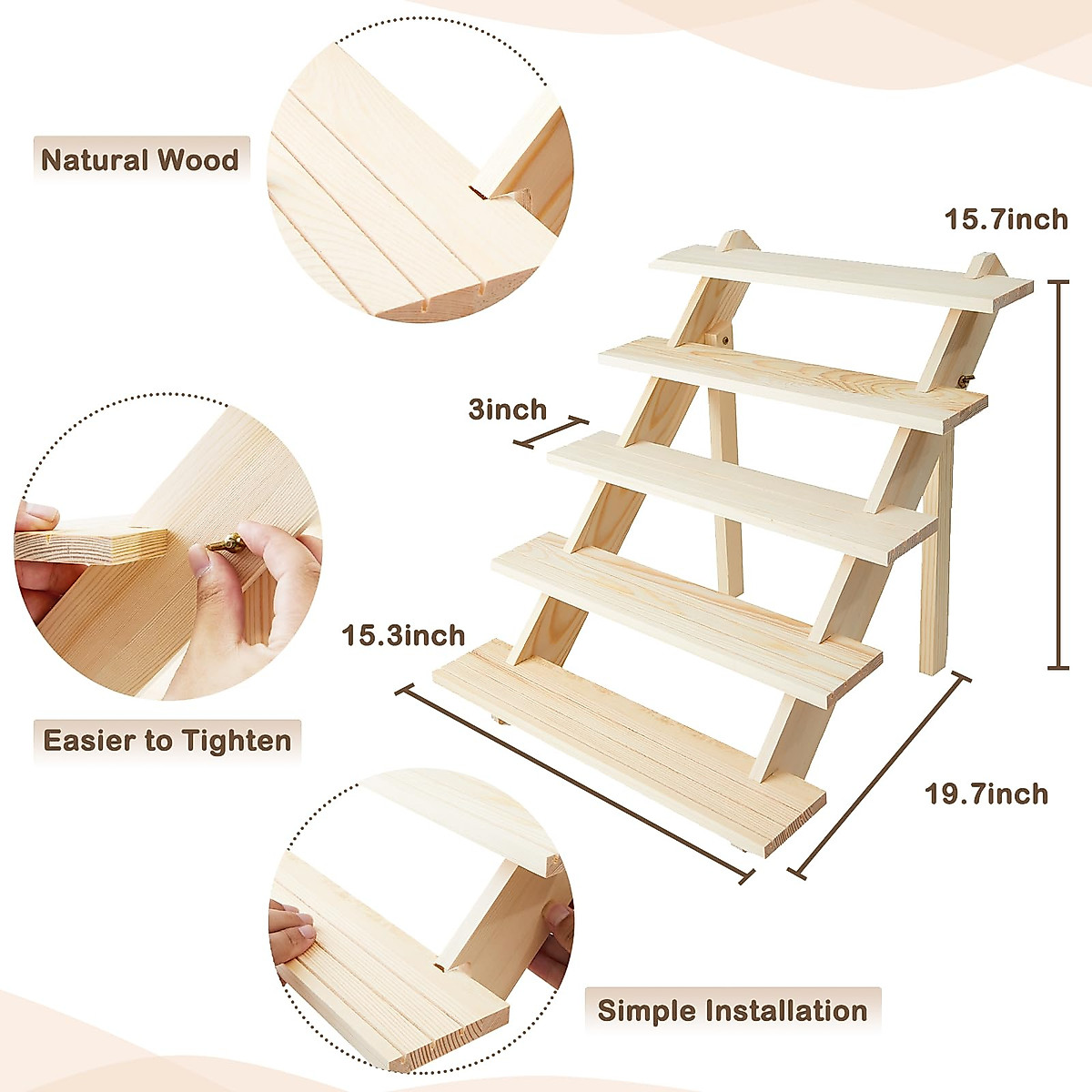 Natural Wood

15.7inch

3inch

15.3inch

Easier to Tighten

19.7inch

Simple Installation