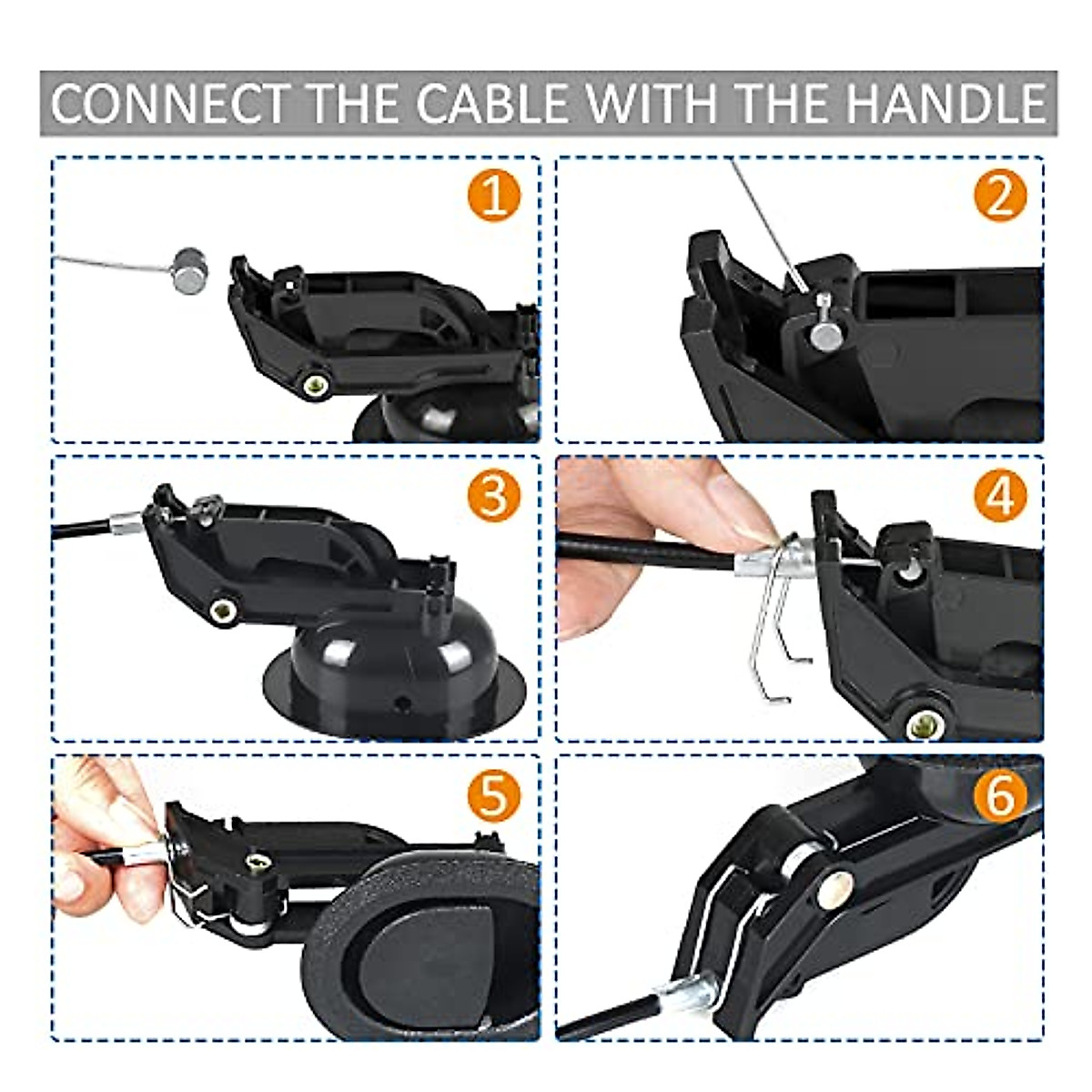 CONNECT THE CABLE WITH THE HANDLE

1

2

3

4

5

6