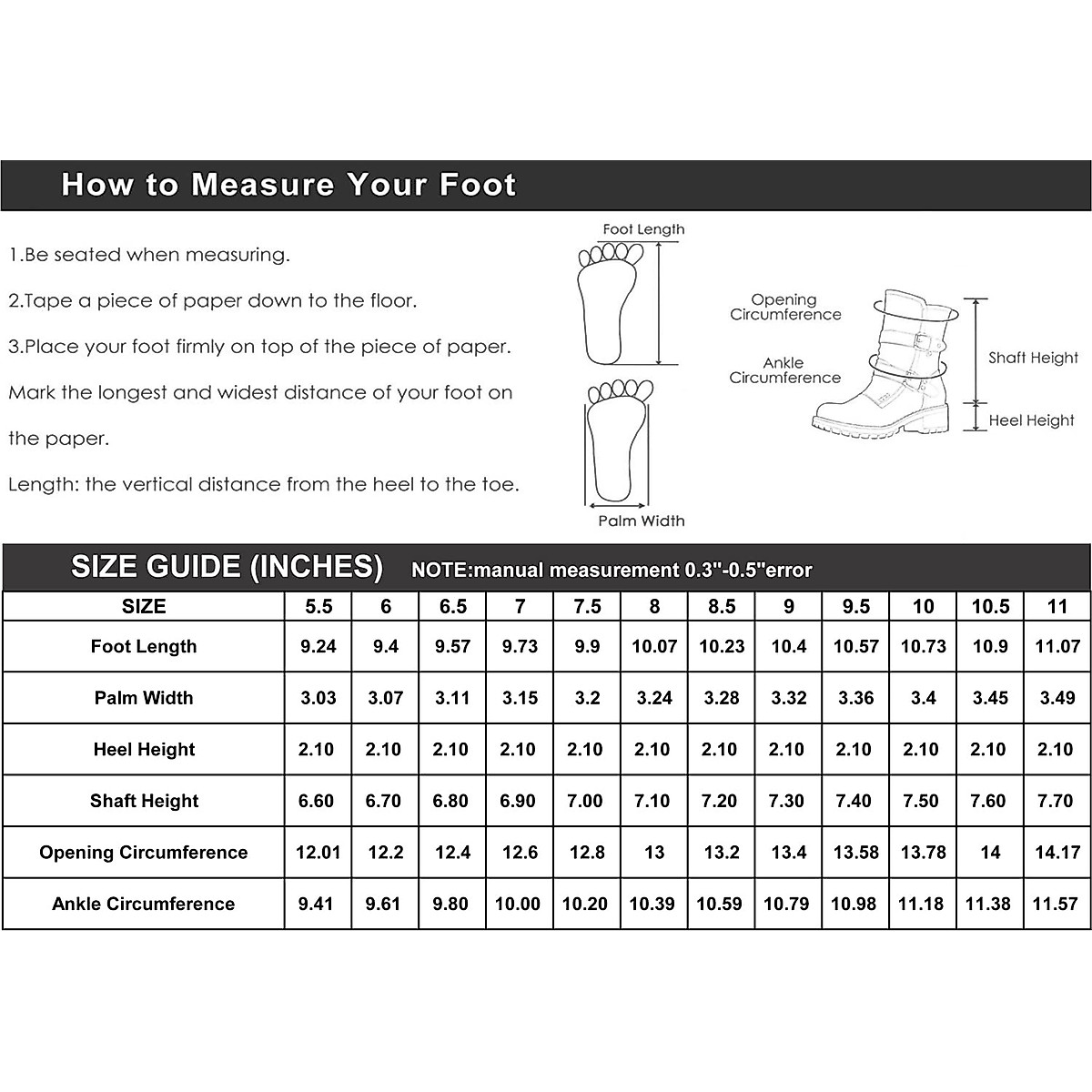 How to Measure Your Foot

1.Be seated when measuring.

2.Tape a piece of paper down to the floor.

3.Place your foot firmly on top of the piece of paper. Mark the longest and widest distance of your foot on the paper.

Length: the vertical distance from the heel to the toe.

Foot Length

Palm Width

Opening Circumference

Ankle Circumference

Shaft Height

Heel Height

SIZE GUIDE (INCHES) NOTE:manual measurement 0.3"-0.5"error

| SIZE | 5.5 | 6 | 6.5 | 7 | 7.5 | 8 | 8.5 | 9 | 9.5 | 10 | 10.5 | 11 |
|---|---|---|---|---|---|---|---|---|---|---|---|---|
| Foot Length | 9.24 | 9.4 | 9.57 | 9.73 | 9.9 | 10.07 | 10.23 | 10.4 | 10.57 | 10.73 | 10.9 | 11.07 |
| Palm Width | 3.03 | 3.07 | 3.11 | 3.15 | 3.2 | 3.24 | 3.28 | 3.32 | 3.36 | 3.4 | 3.45 | 3.49 |
| Heel Height | 2.10 | 2.10 | 2.10 | 2.10 | 2.10 | 2.10 | 2.10 | 2.10 | 2.10 | 2.10 | 2.10 | 2.10 |
| Shaft Height | 6.60 | 6.70 | 6.80 | 6.90 | 7.00 | 7.10 | 7.20 | 7.30 | 7.40 | 7.50 | 7.60 | 7.70 |
| Opening Circumference | 12.01 | 12.2 | 12.4 | 12.6 | 12.8 | 13 | 13.2 | 13.4 | 13.58 | 13.78 | 14 | 14.17 |
| Ankle Circumference | 9.41 | 9.61 | 9.80 | 10.00 | 10.20 | 10.39 | 10.59 | 10.79 | 10.98 | 11.18 | 11.38 | 11.57 |