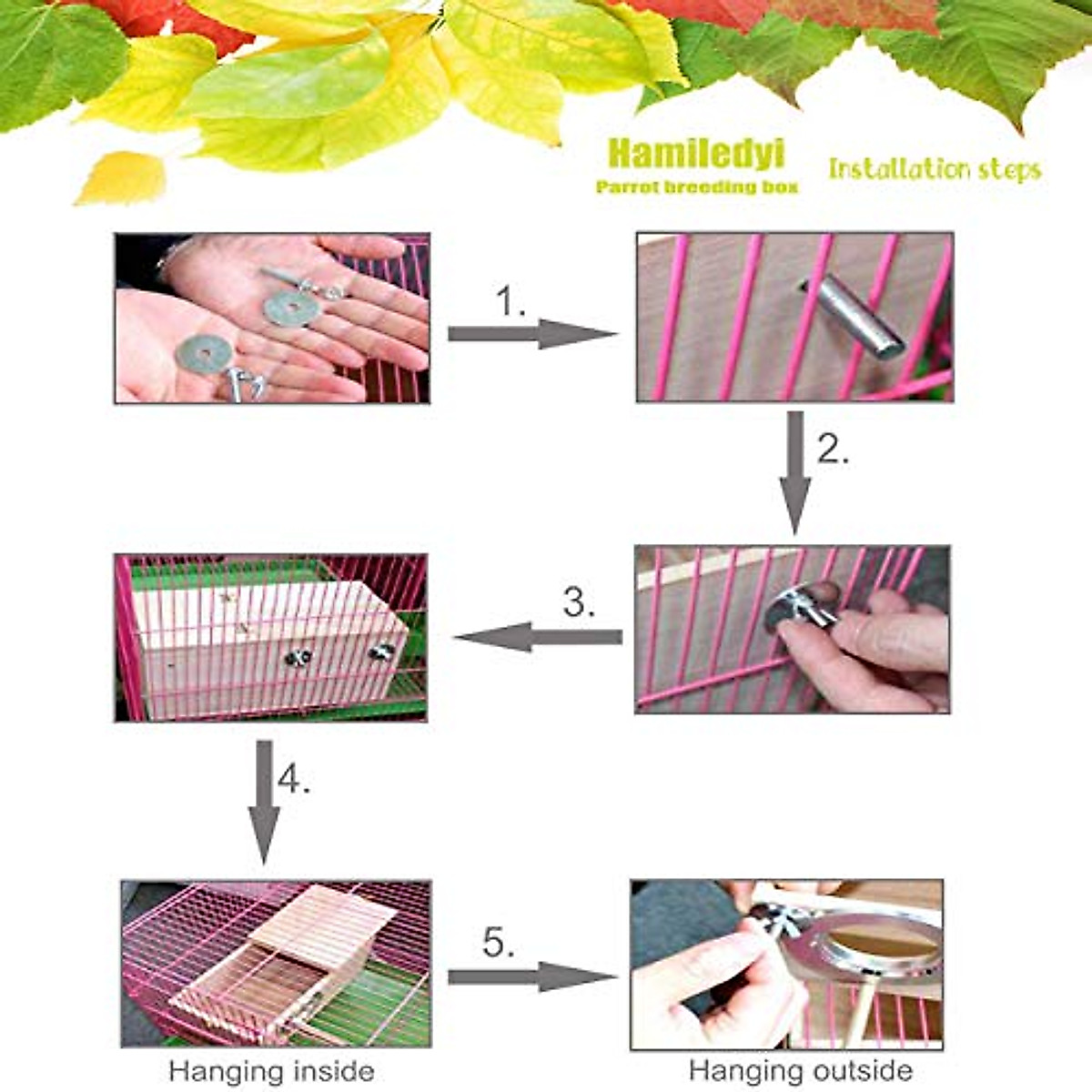 Hamiledyi
Parrot breeding box

Installation steps

1.

2.

3.

4.

5.

Hanging inside

Hanging outside