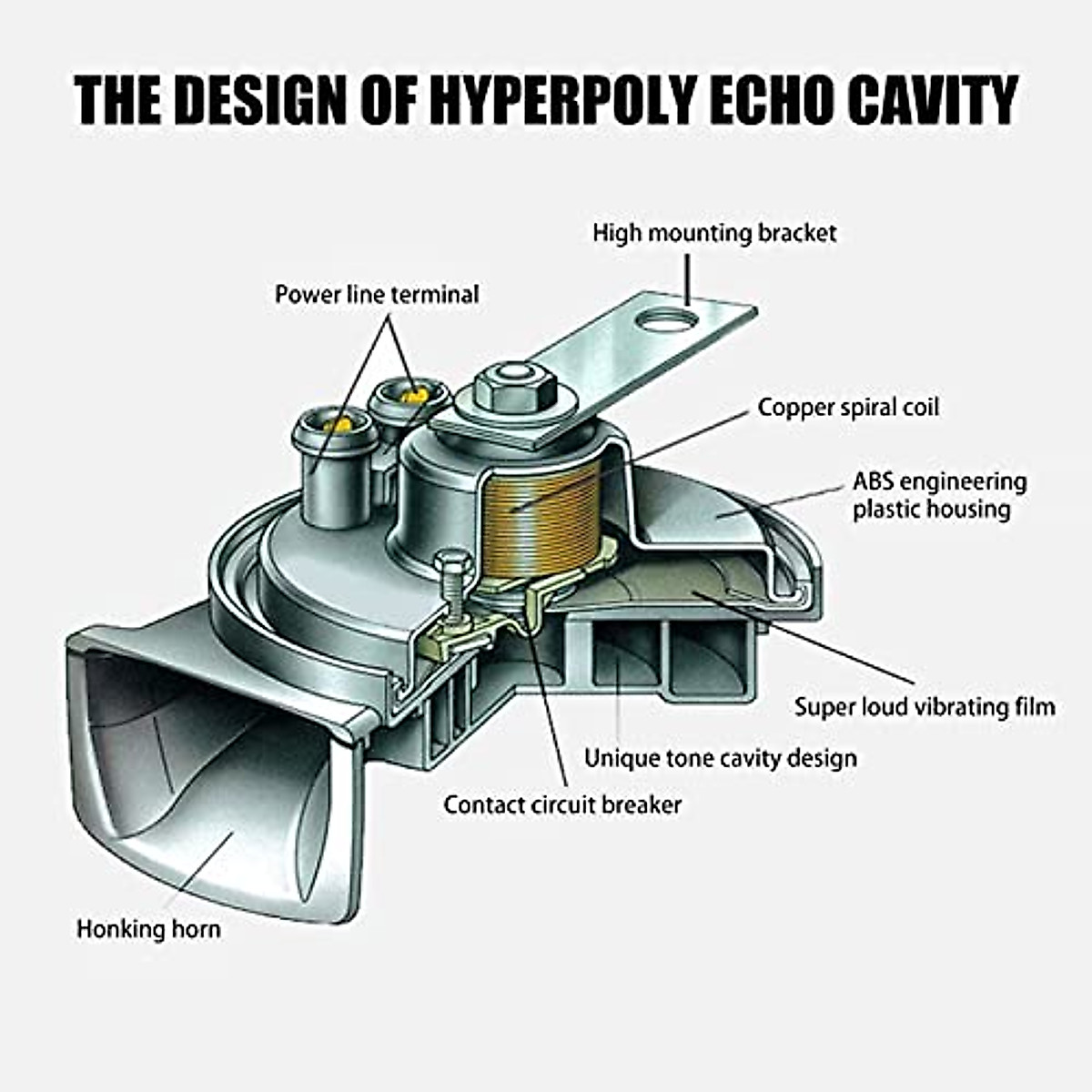 THE DESIGN OF HYPERPOLY ECHO CAVITY

High mounting bracket

Power line terminal

Copper spiral coil

ABS engineering plastic housing

Super loud vibrating film

Unique tone cavity design

Contact circuit breaker

Honking horn