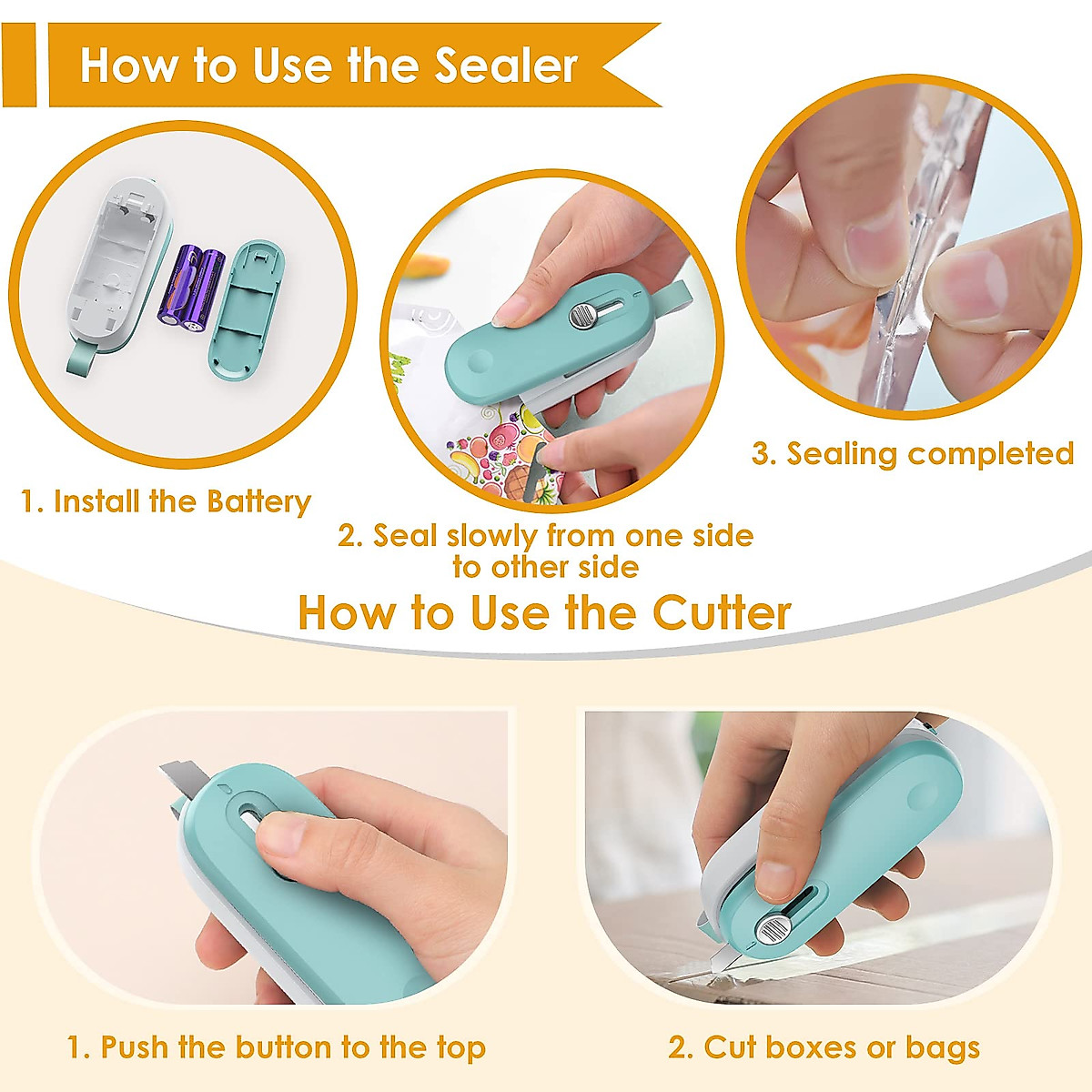 How to Use the Sealer

1. Install the Battery

2. Seal slowly from one side to other side

3. Sealing completed

How to Use the Cutter

1. Push the button to the top

2. Cut boxes or bags