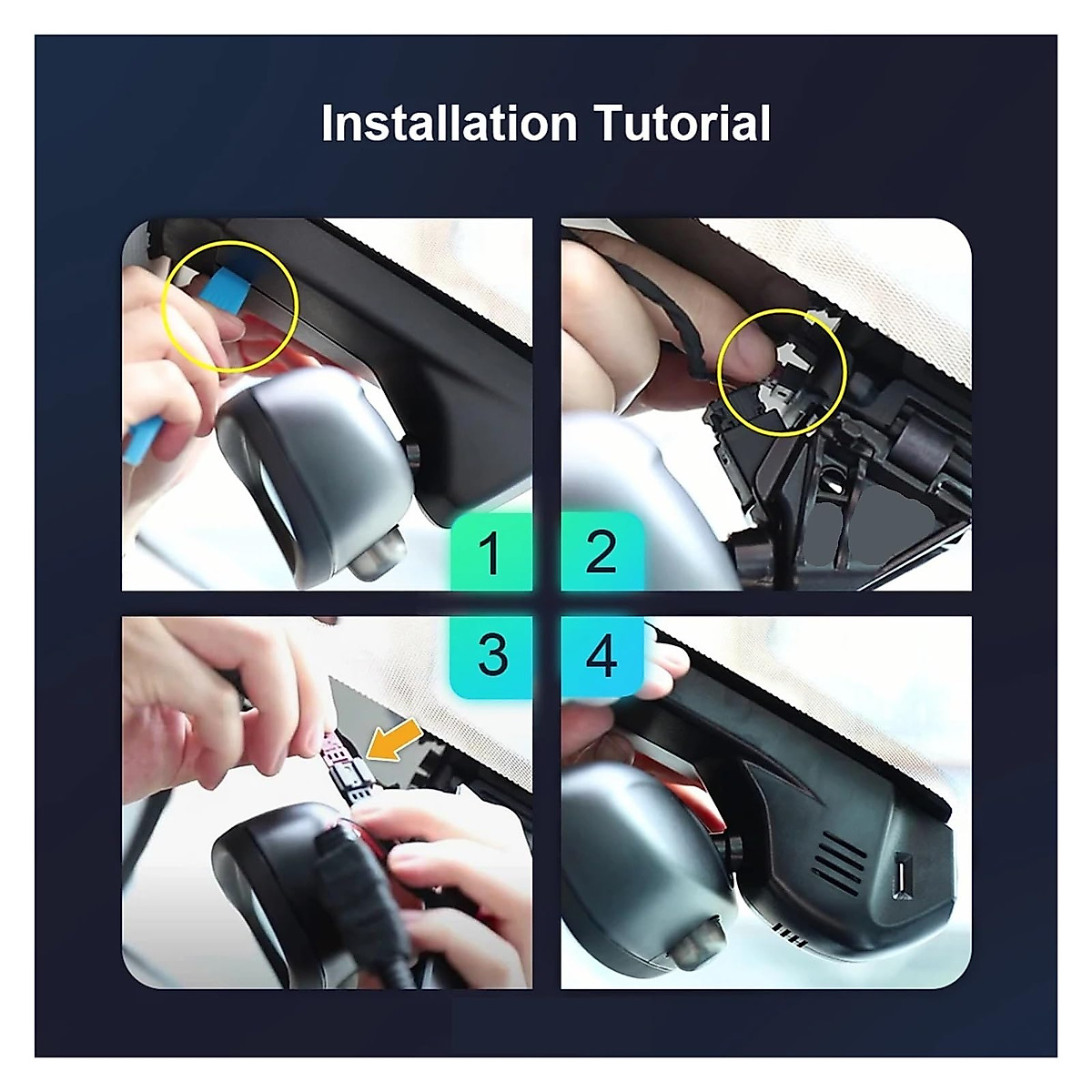 Installation Tutorial

1

2

3

4