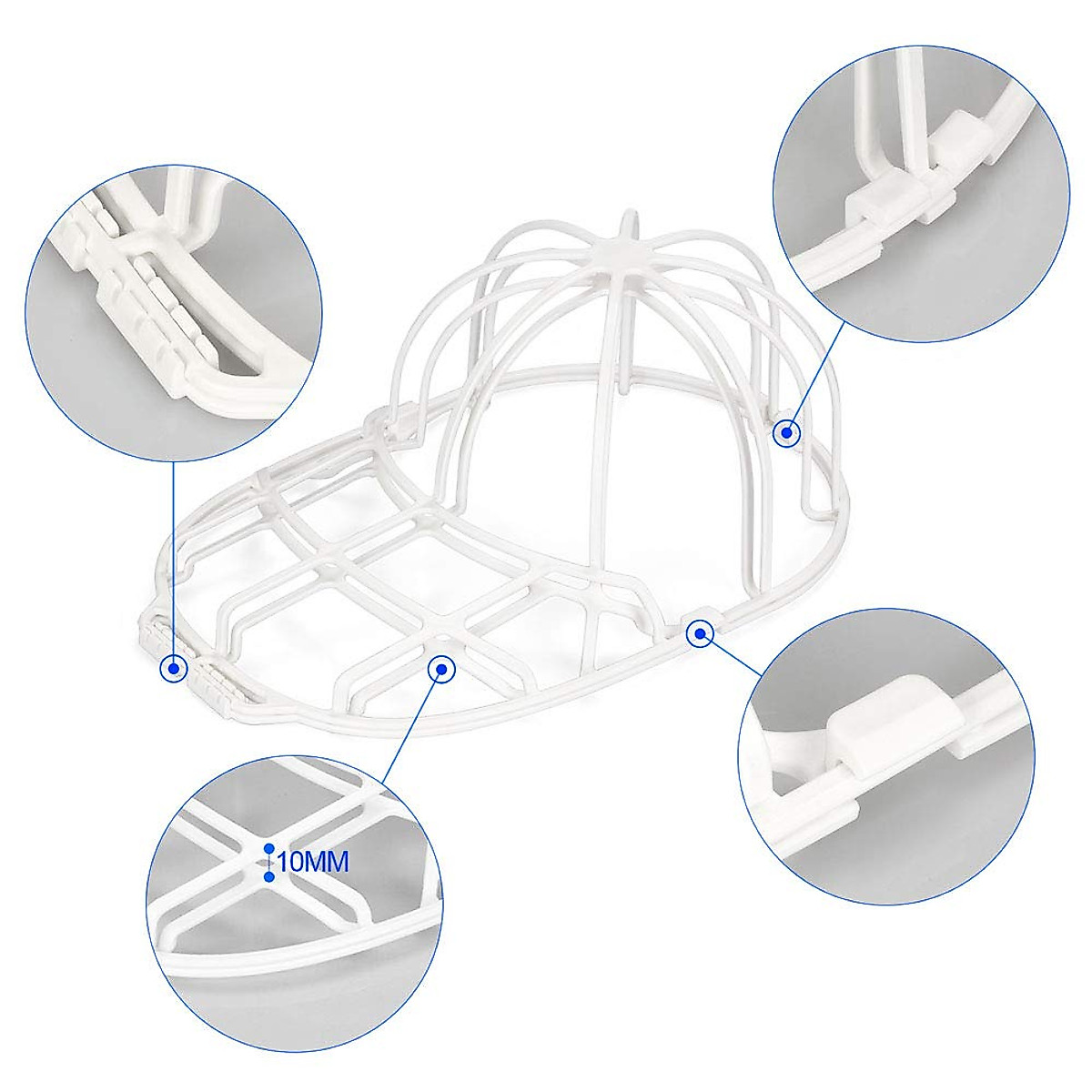 10MM