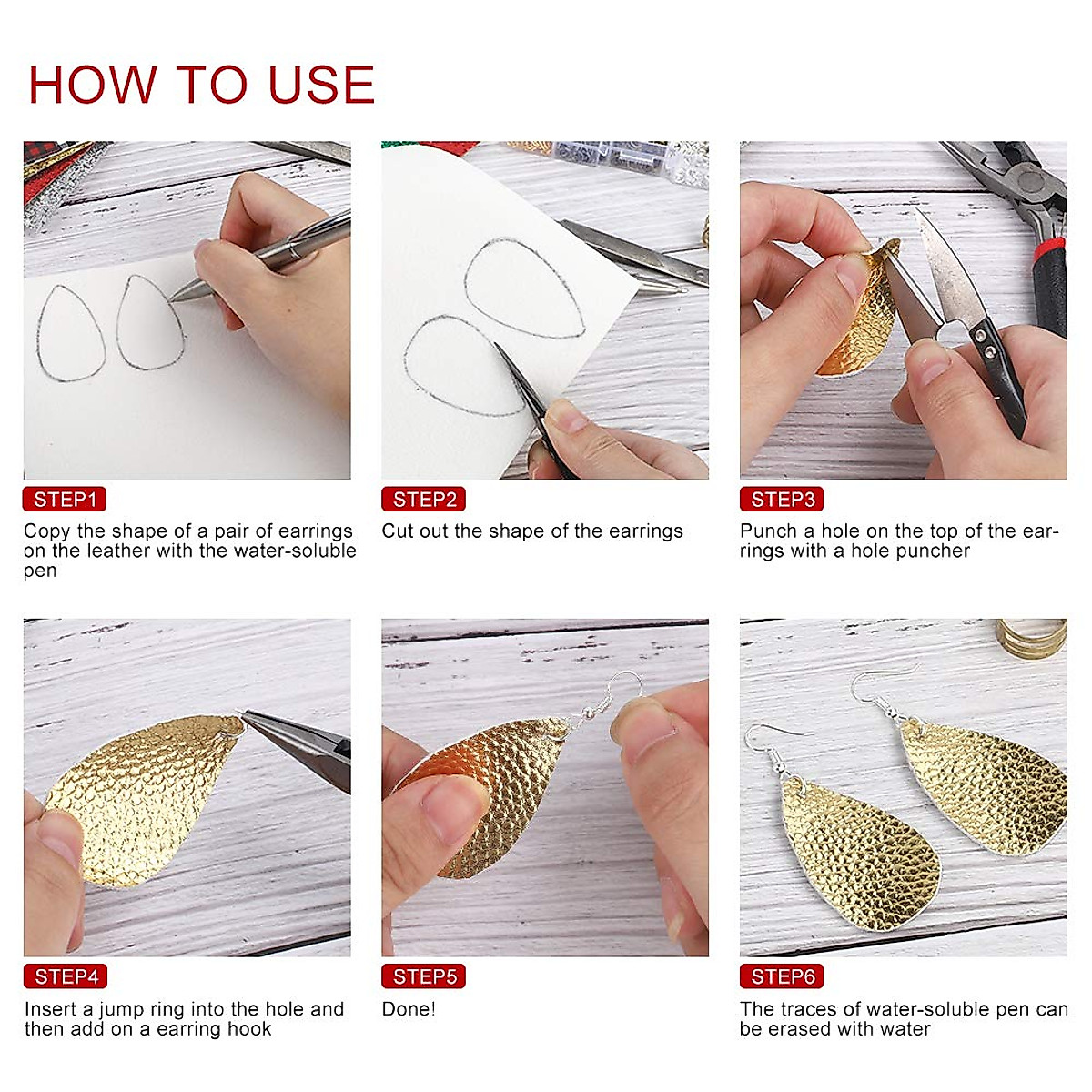 HOW TO USE

STEP1
Copy the shape of a pair of earrings on the leather with the water-soluble pen

STEP2
Cut out the shape of the earrings

STEP3
Punch a hole on the top of the earrings with a hole puncher

STEP4
Insert a jump ring into the hole and then add on a earring hook

STEP5
Done!

STEP6
The traces of water-soluble pen can be erased with water