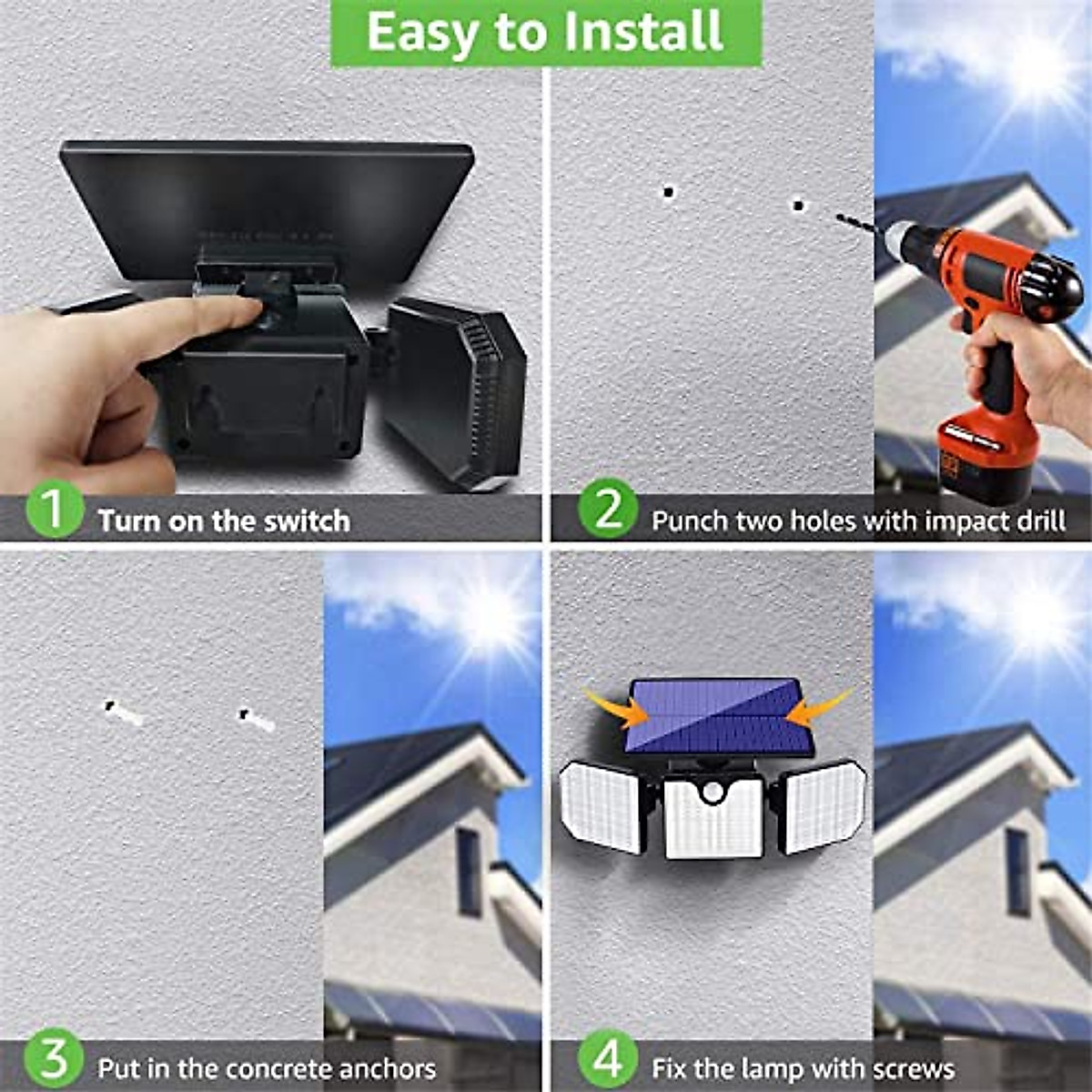 Easy to Install

1 Turn on the switch

2 Punch two holes with impact drill

3 Put in the concrete anchors

4 Fix the lamp with screws